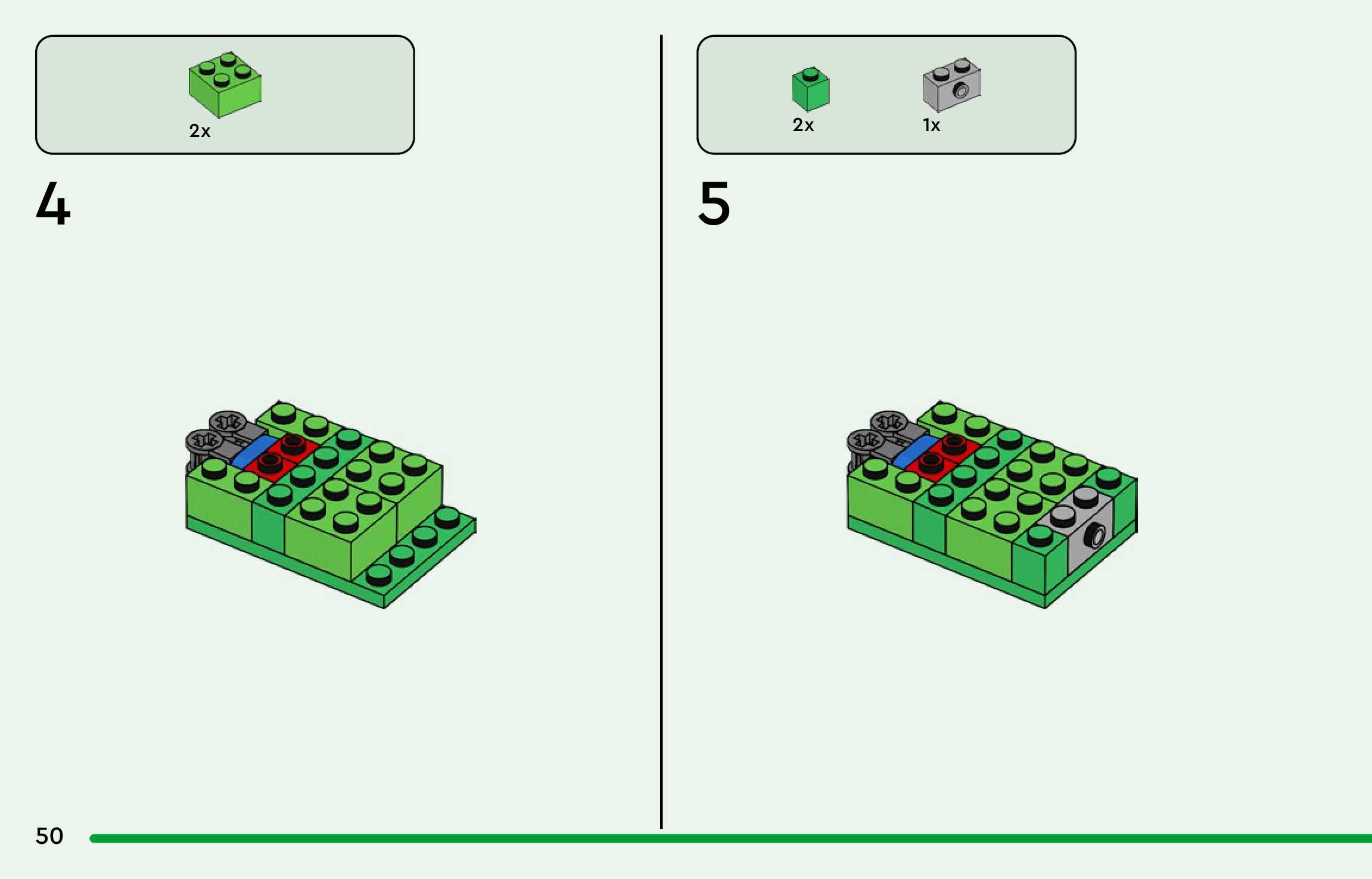 2x

4

2x

1x

5

50