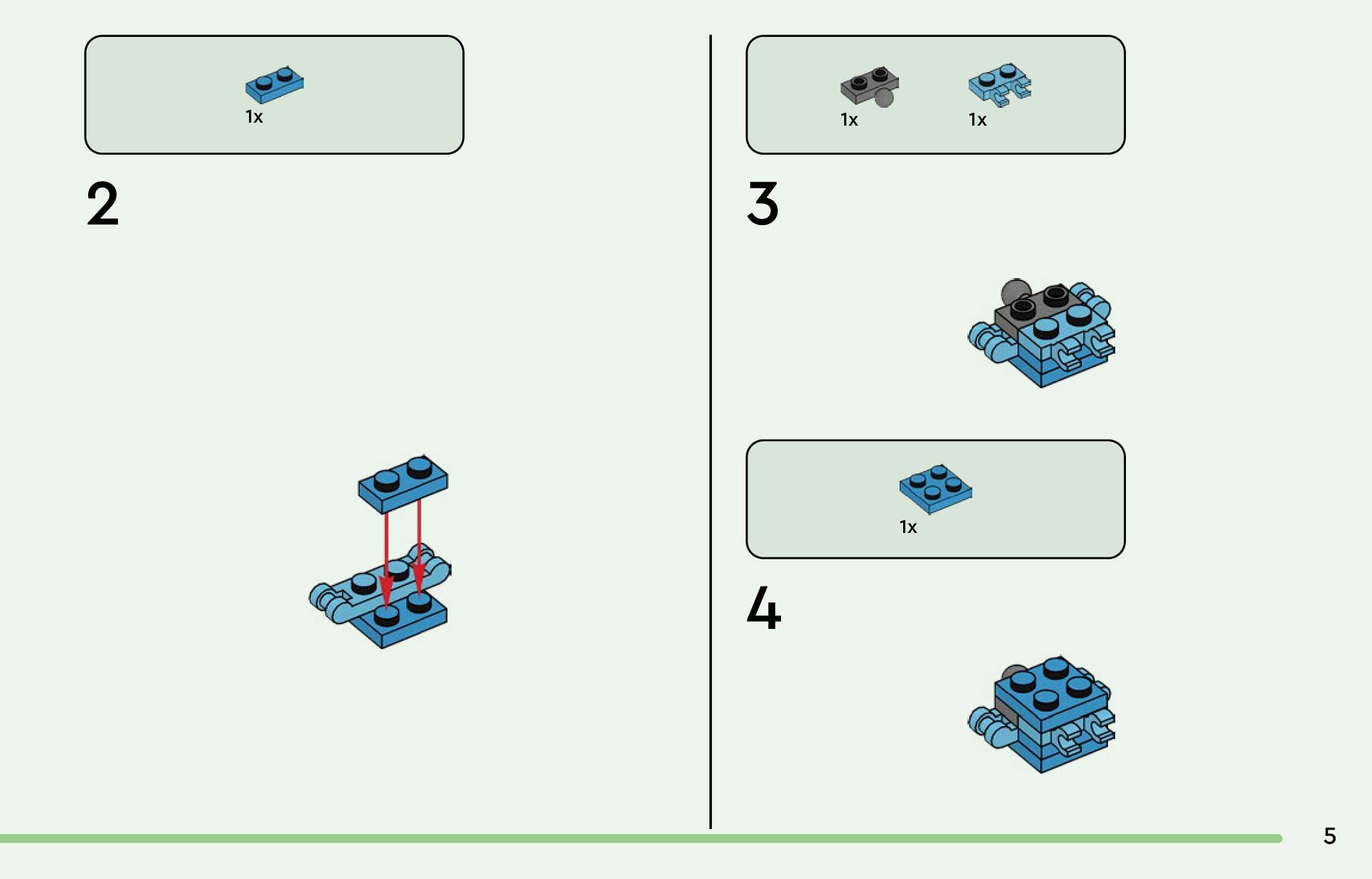 1x

2

1x 1x

3

1x

4

5