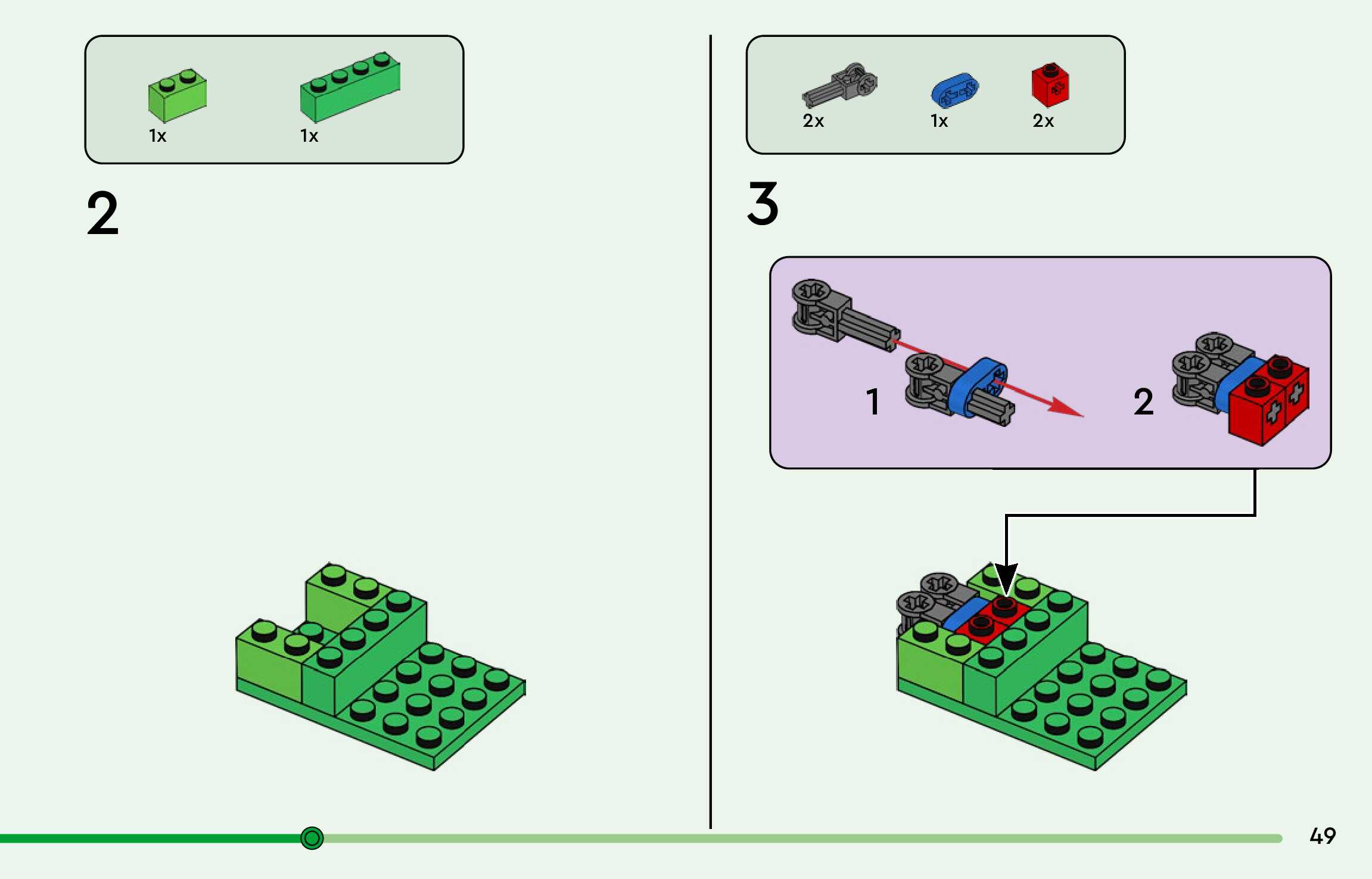 1x
1x

2

2x
1x
2x

3

1
2

49