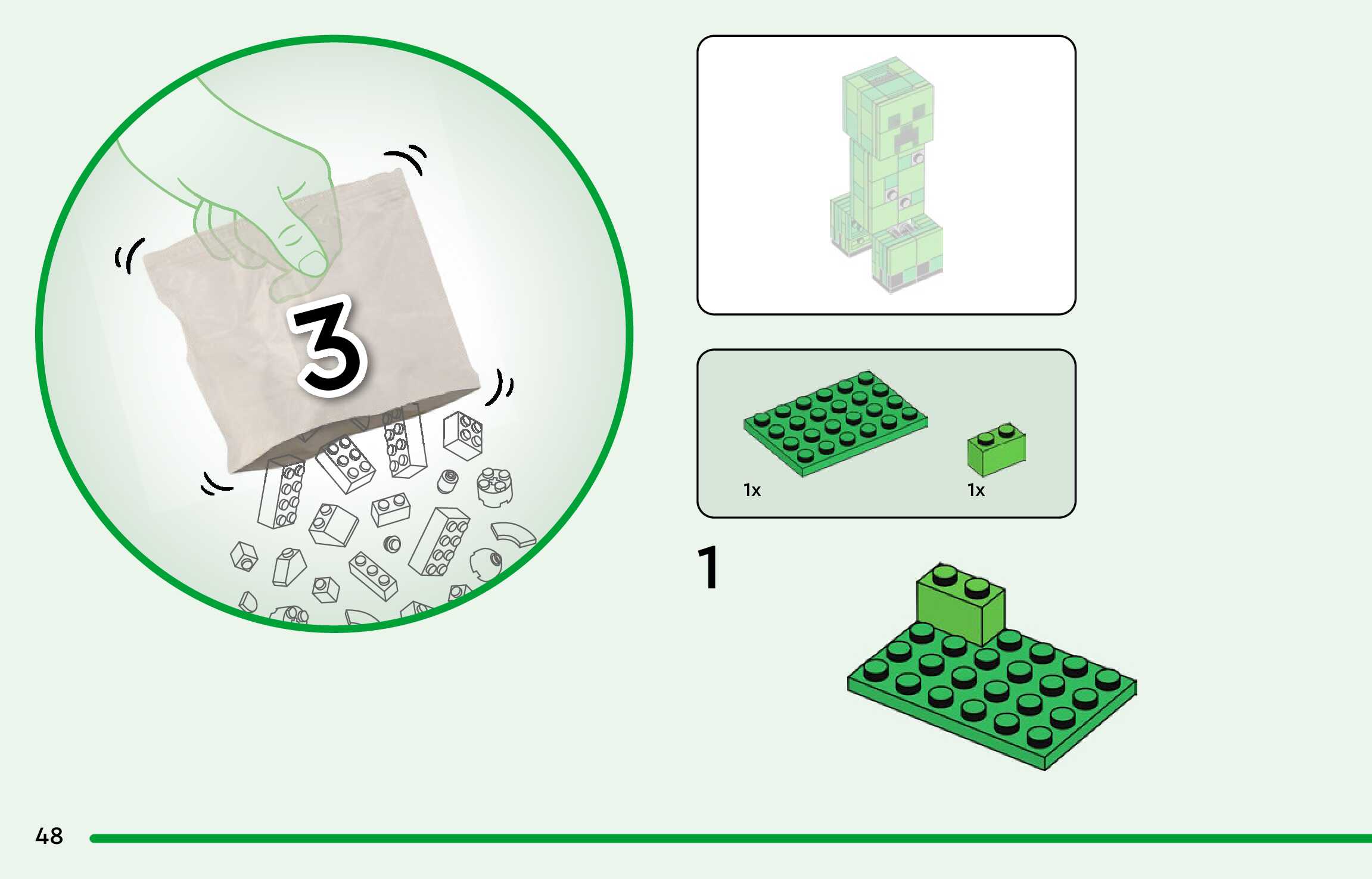 3

1x

1x

1

48