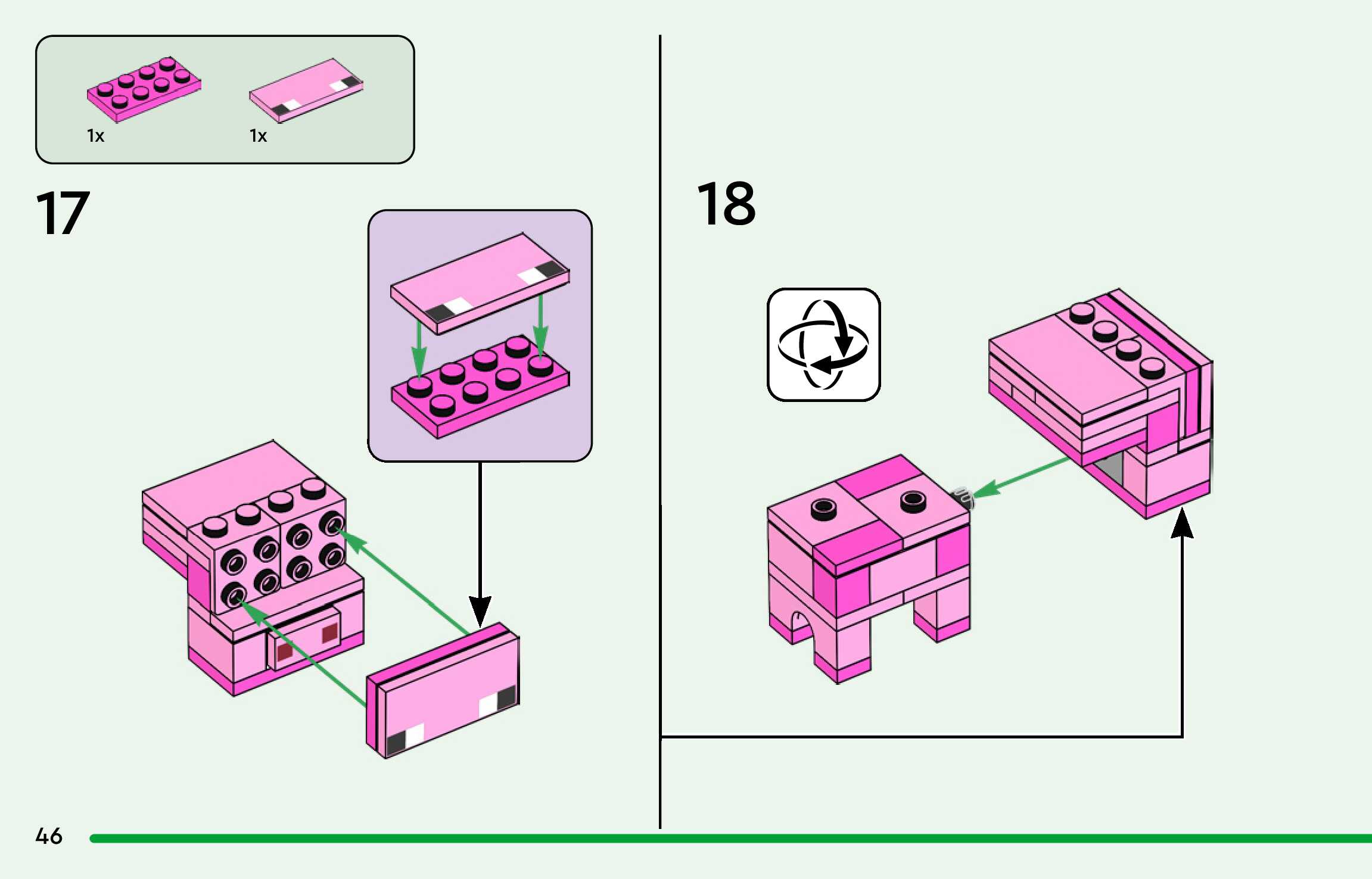 1x

1x

17

18

46