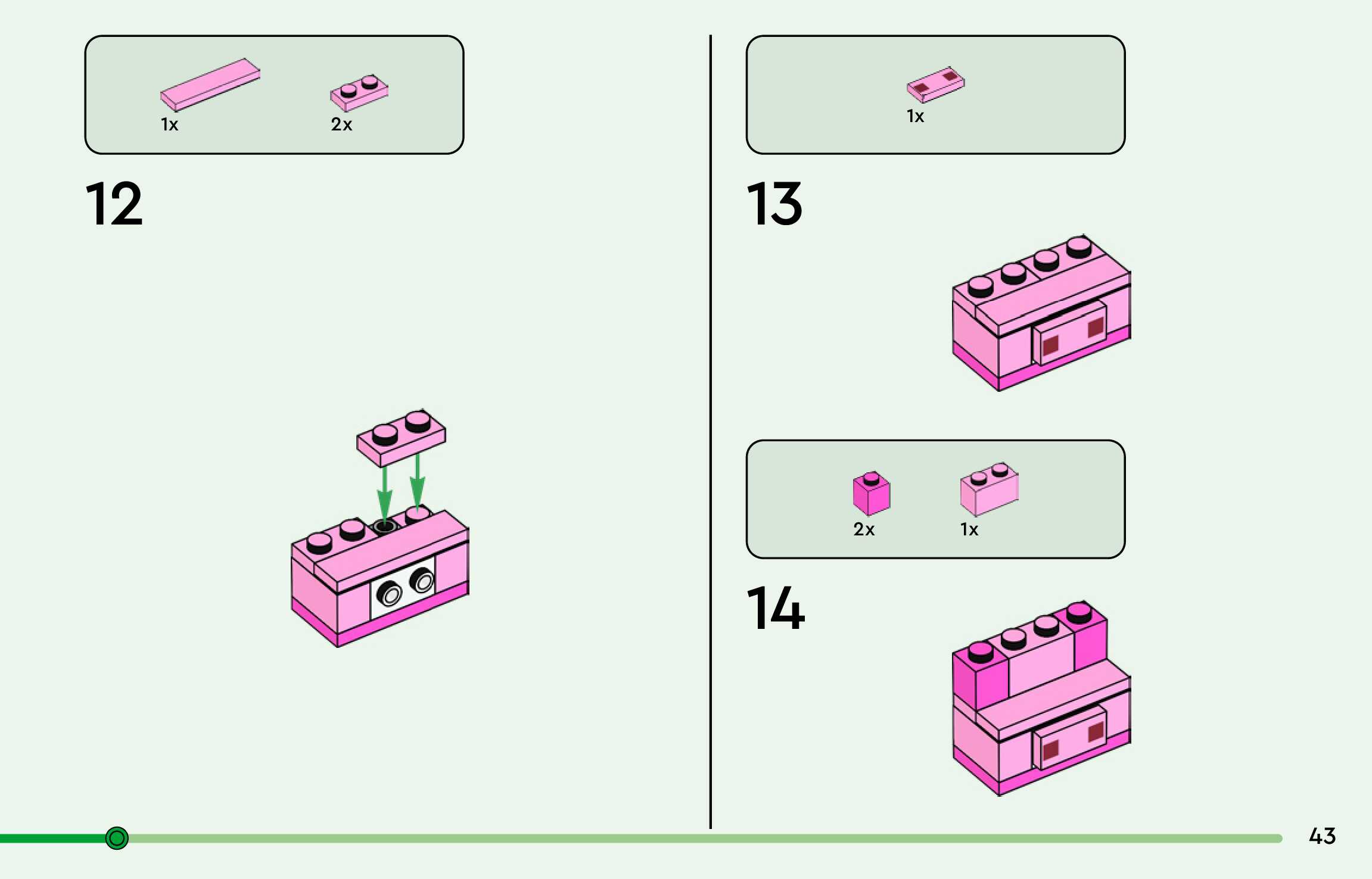 1x 2x

12

1x

13

2x 1x

14

43