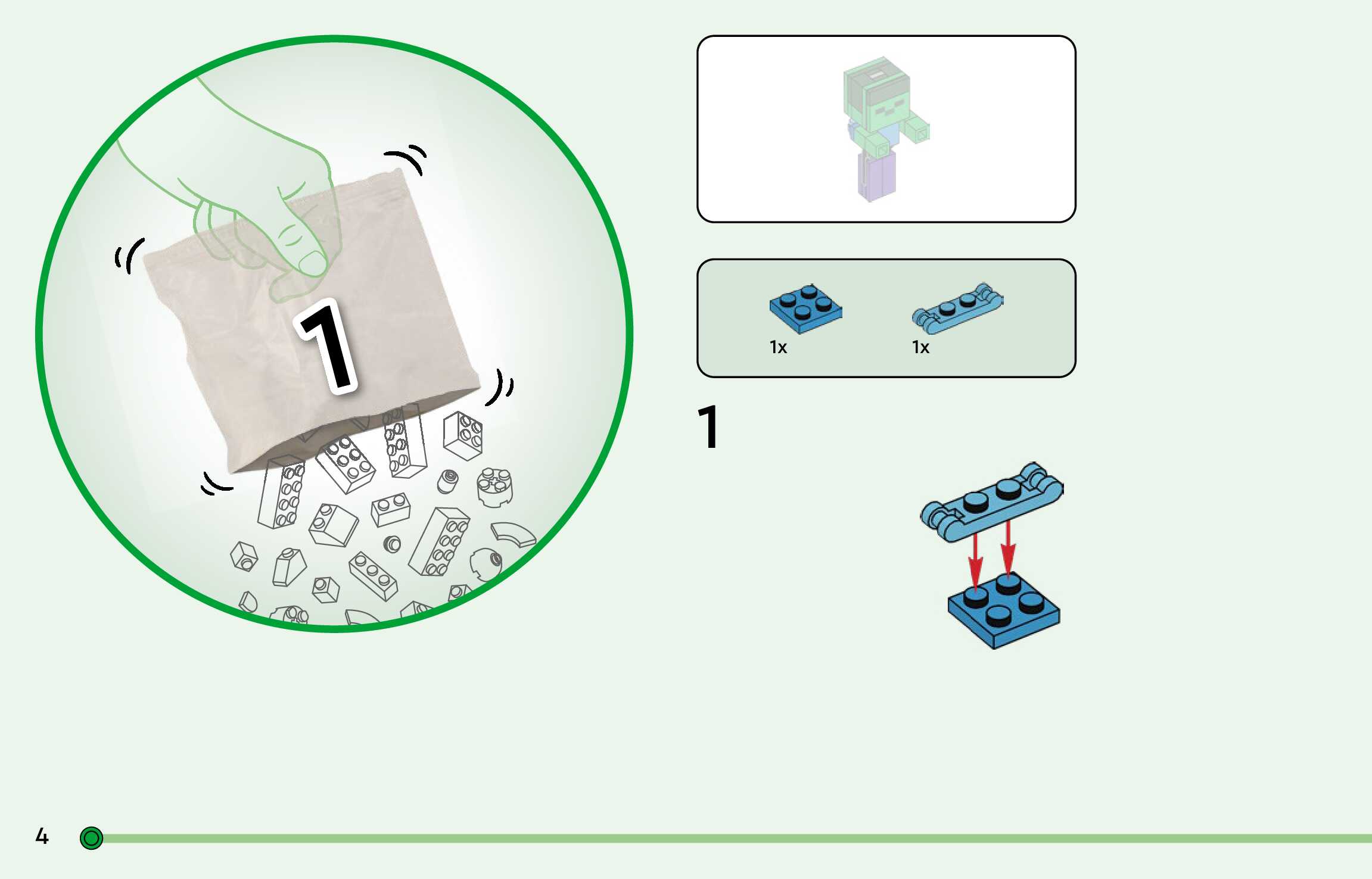 1

1x

1x

1

4