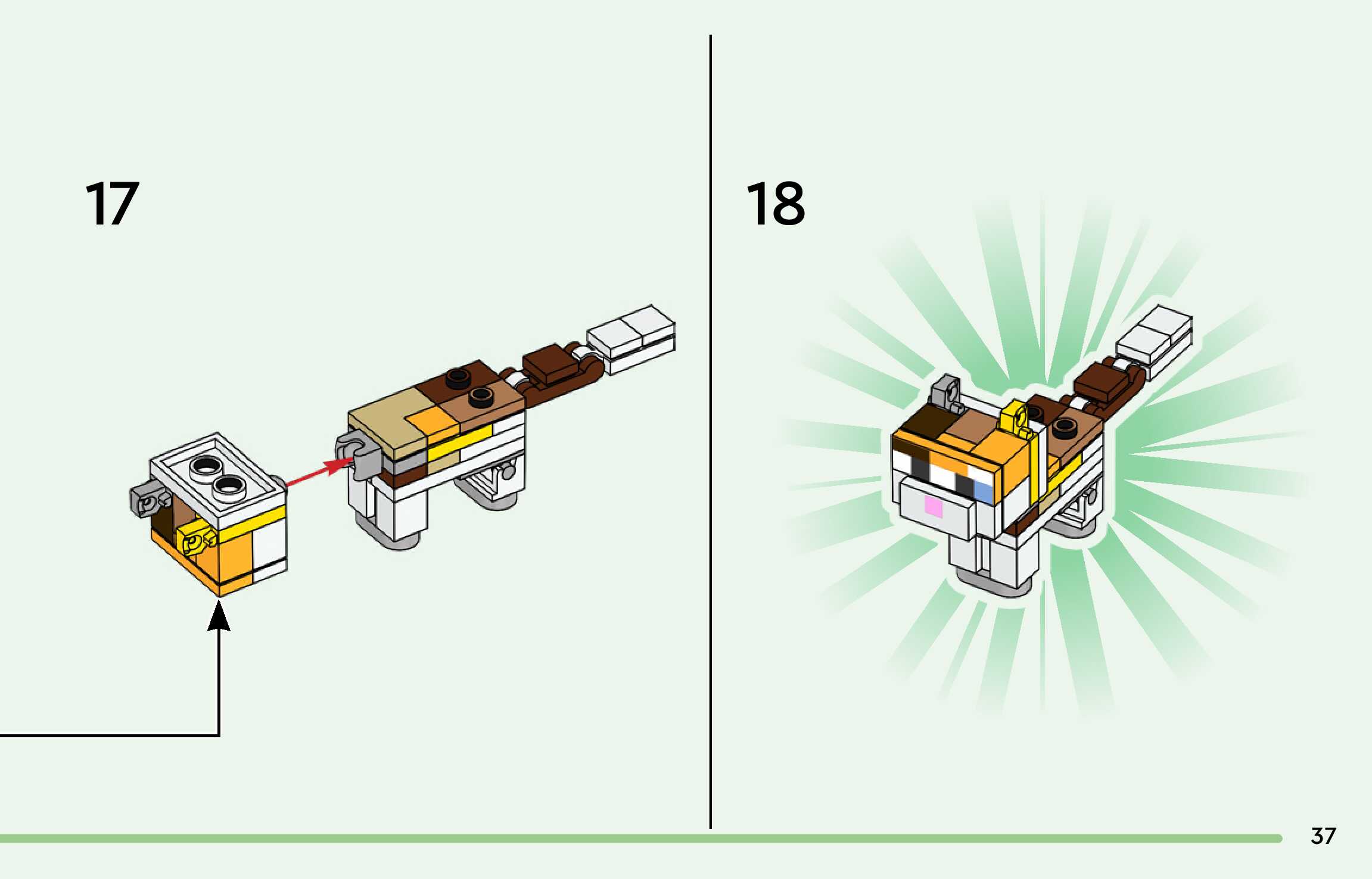 17

18

37