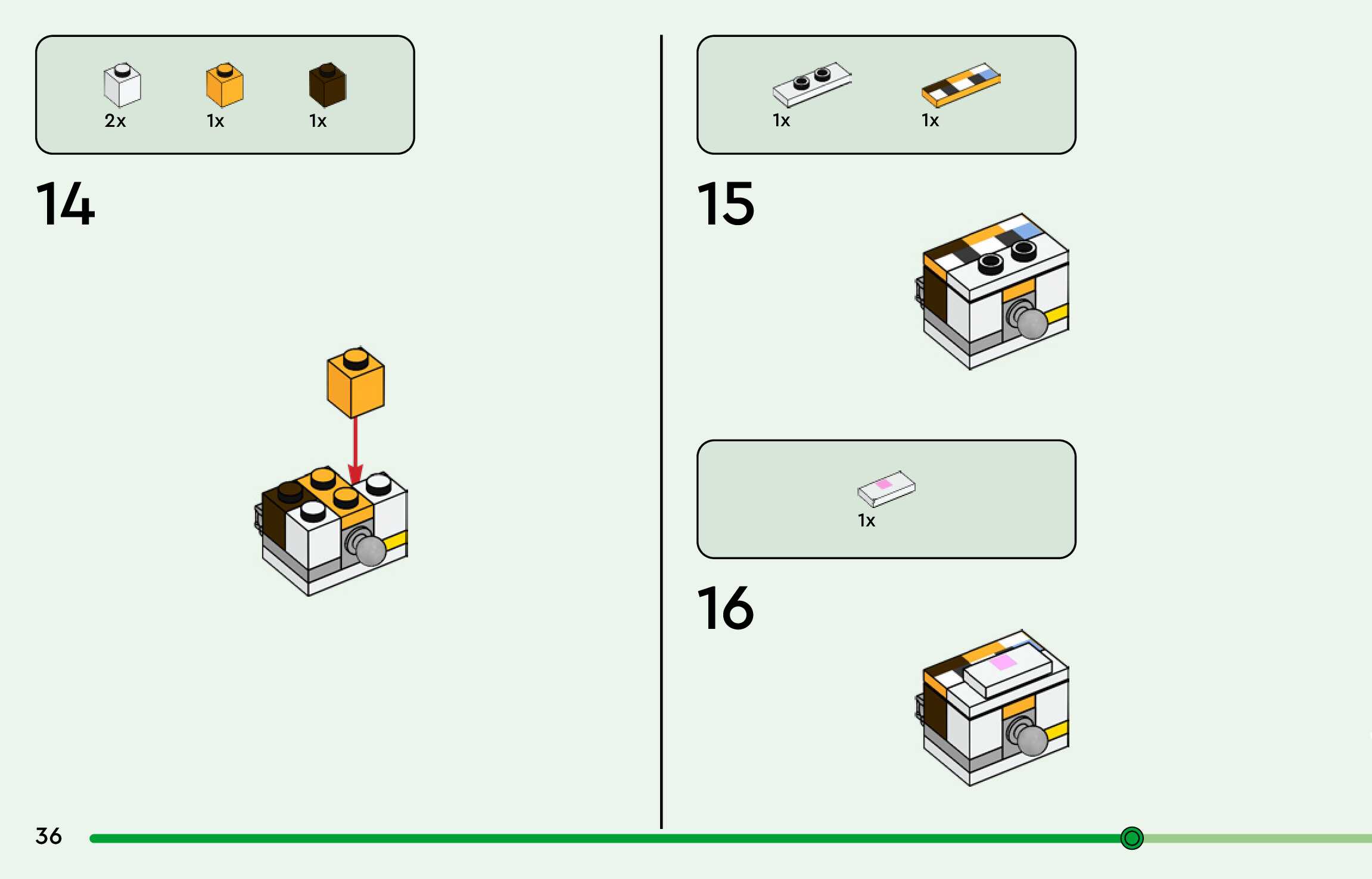 2x 1x 1x

14

1x 1x

15

1x

16

36