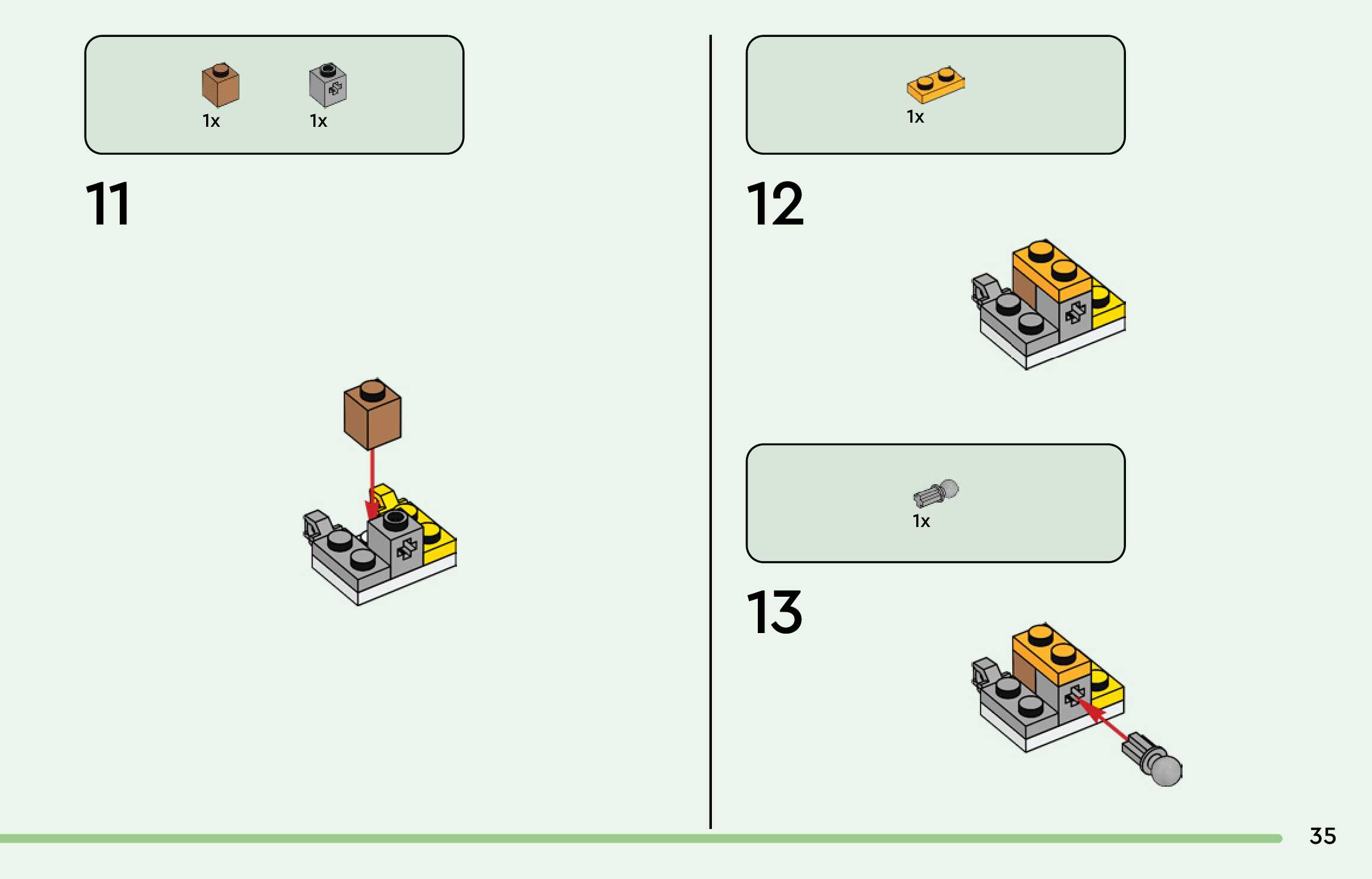 1x 1x

11

1x

12

1x

13

35