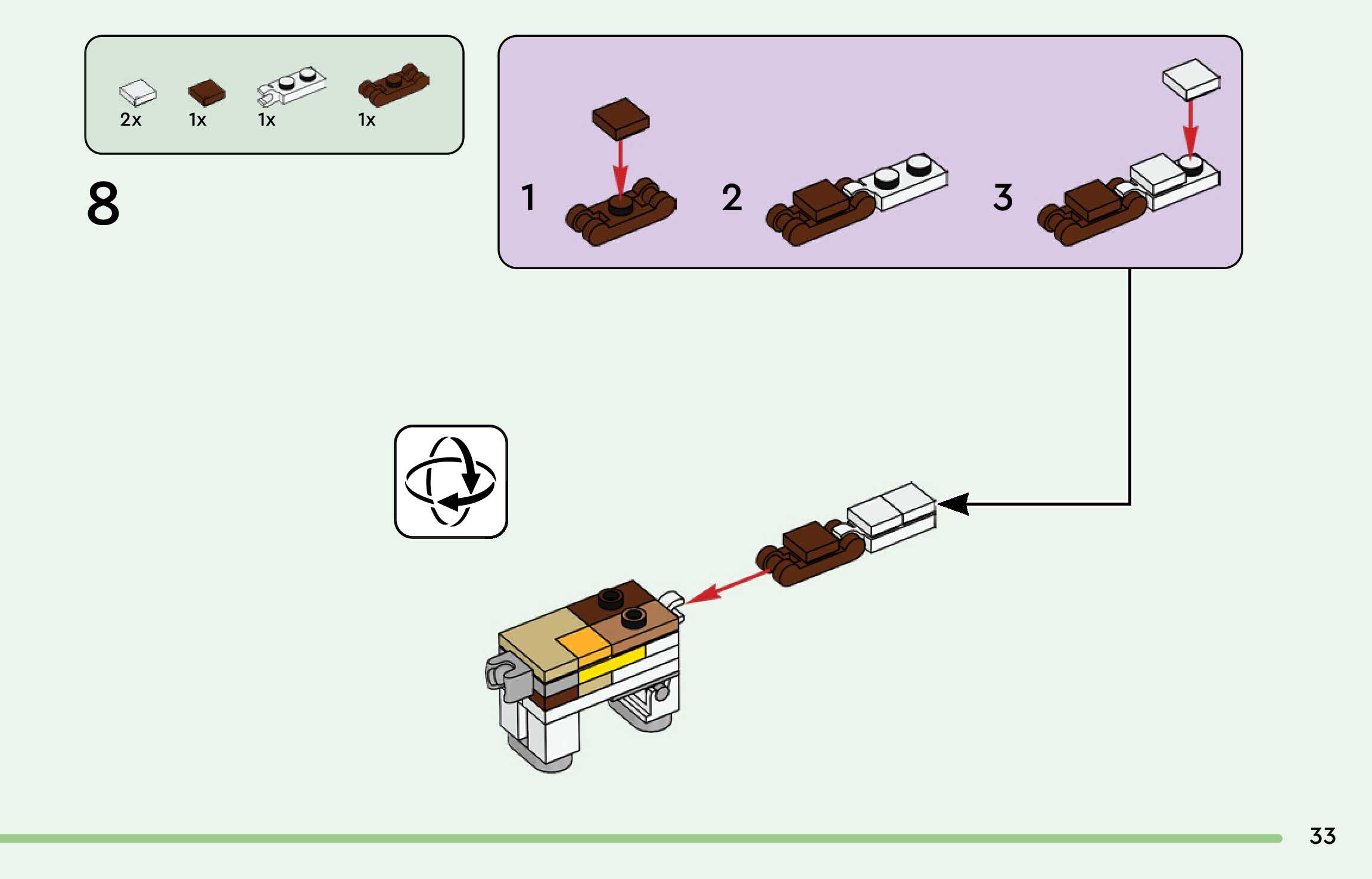 2x 1x 1x 1x

8

1 2 3

33