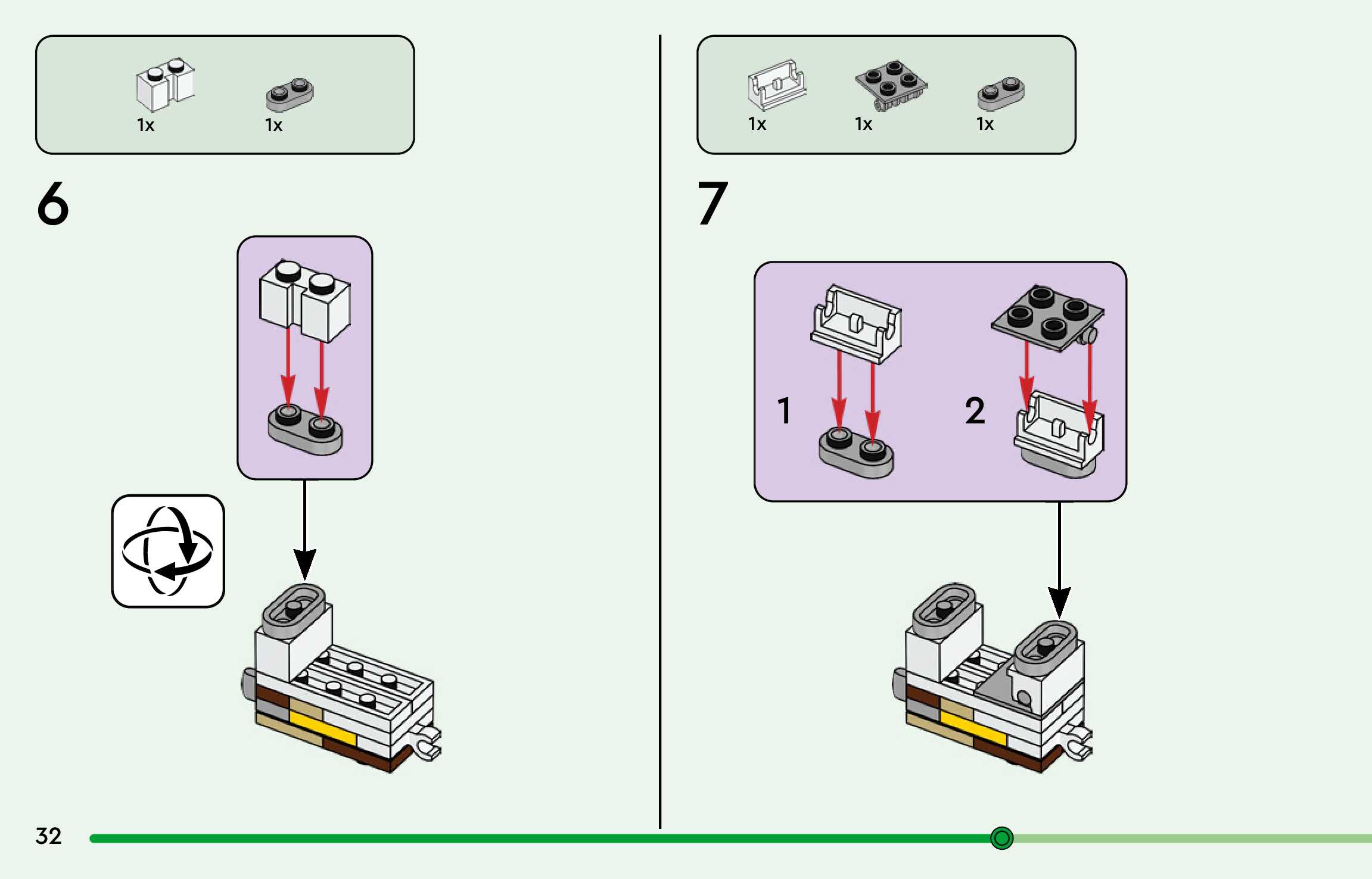 1x
1x

6

1x
1x
1x

7

1
2

32