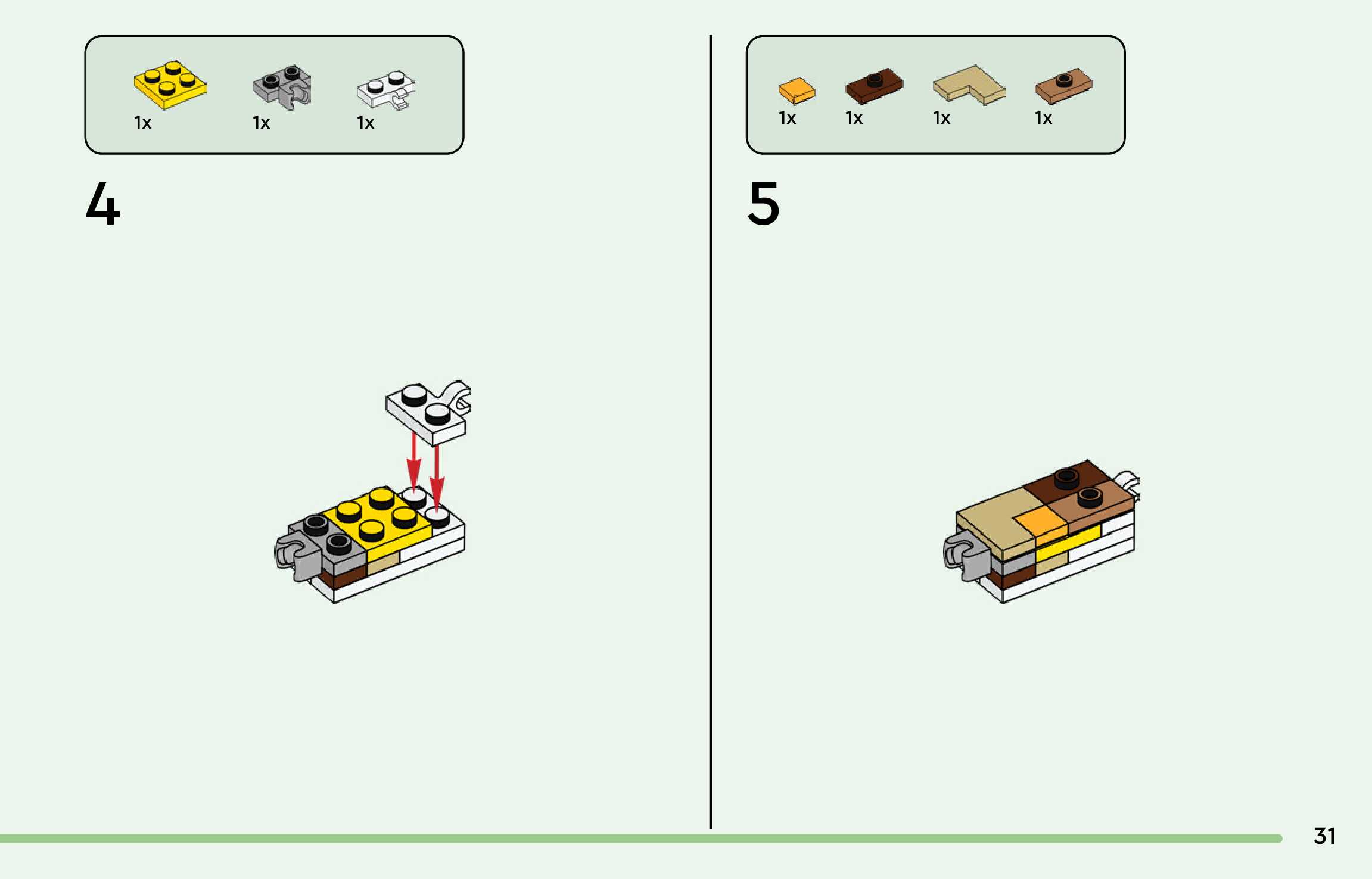 1x 1x 1x

4

1x 1x 1x 1x

5

31