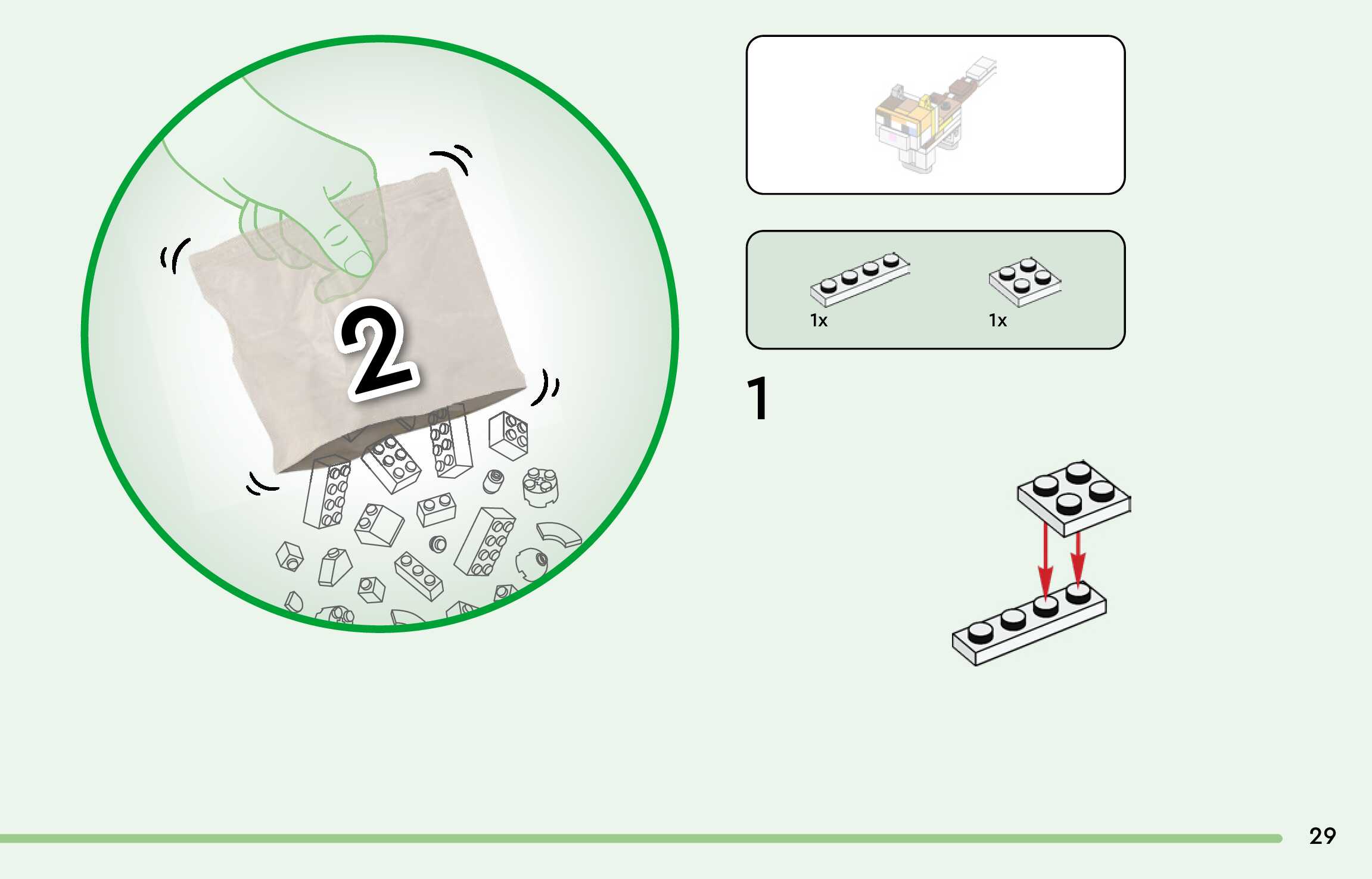 2

1x

1x

1

29