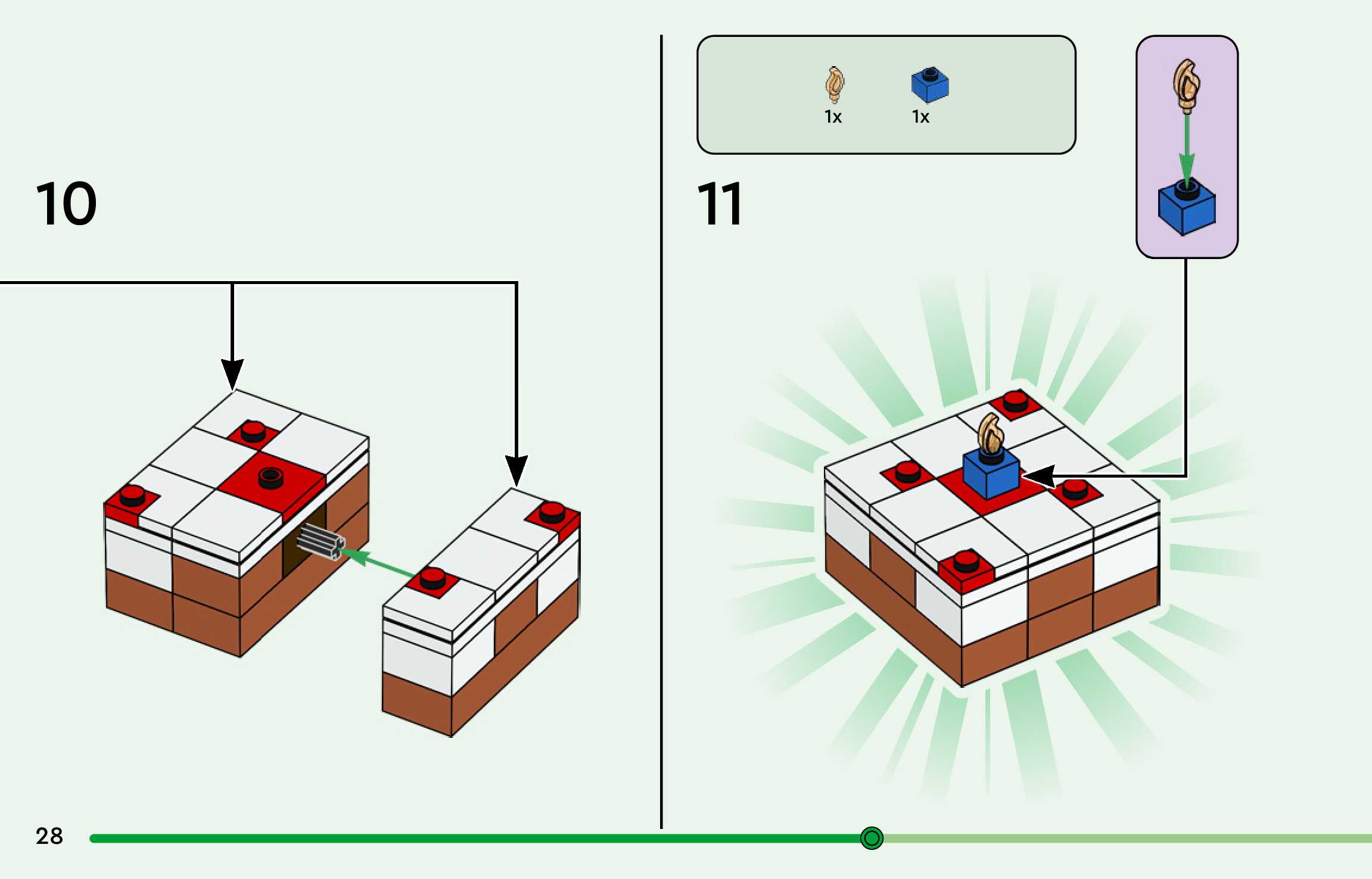 10

1x 1x

11

28