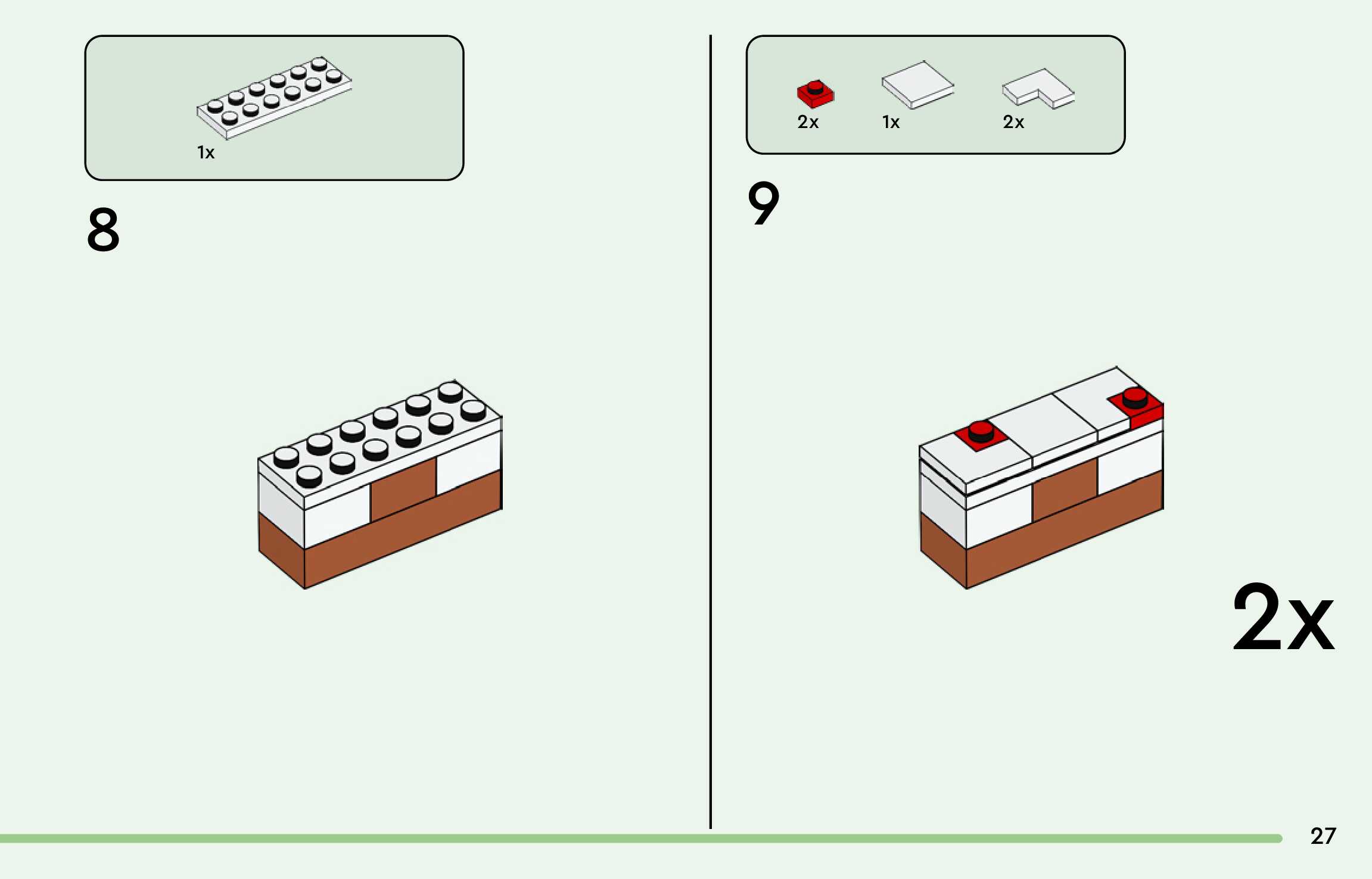 1x

8

2x 1x 2x

9

2x

27