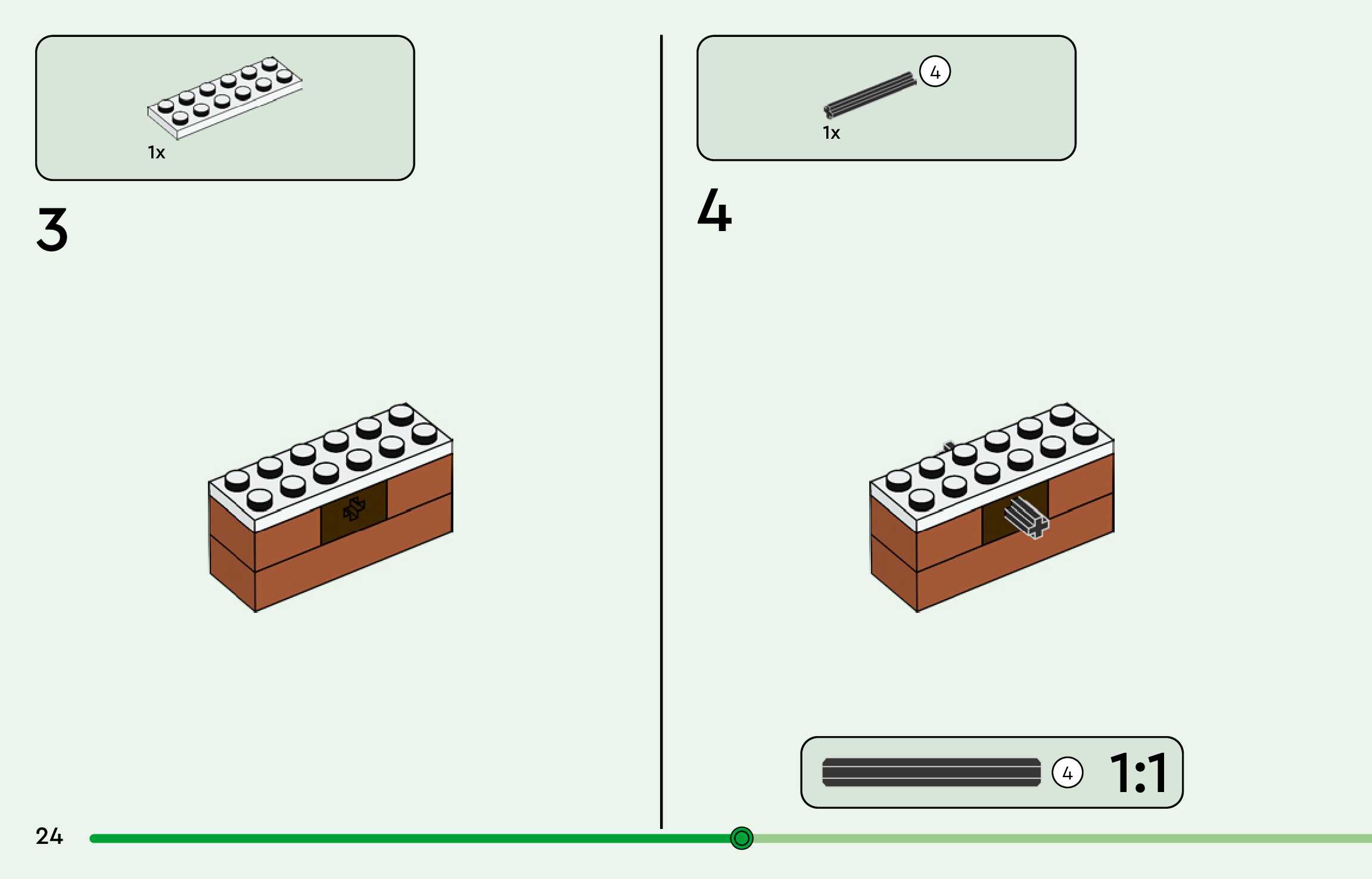 1x

3

4

1x

4

4

1:1

24