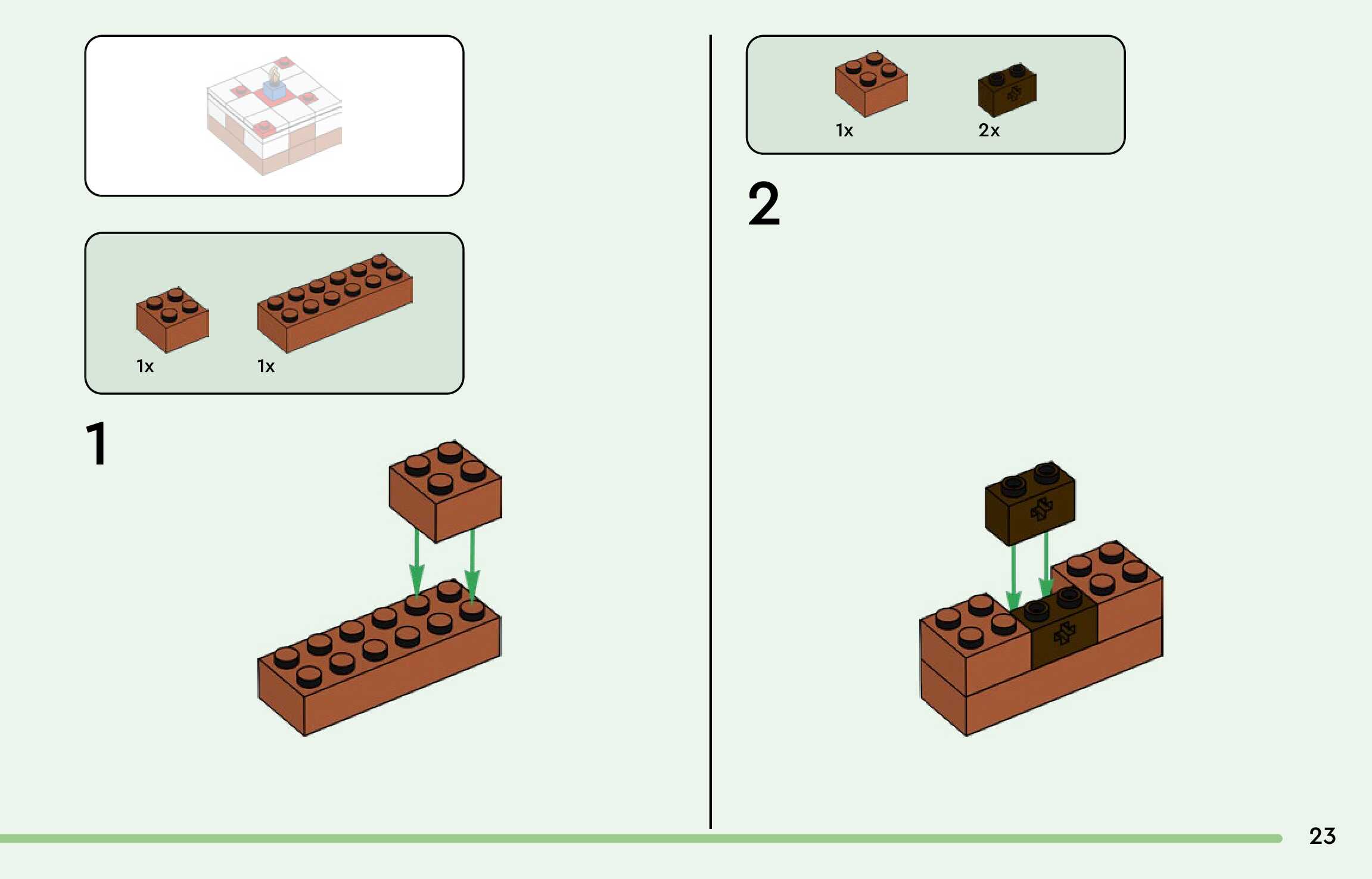 1x 1x

1

1x 2x

2

23