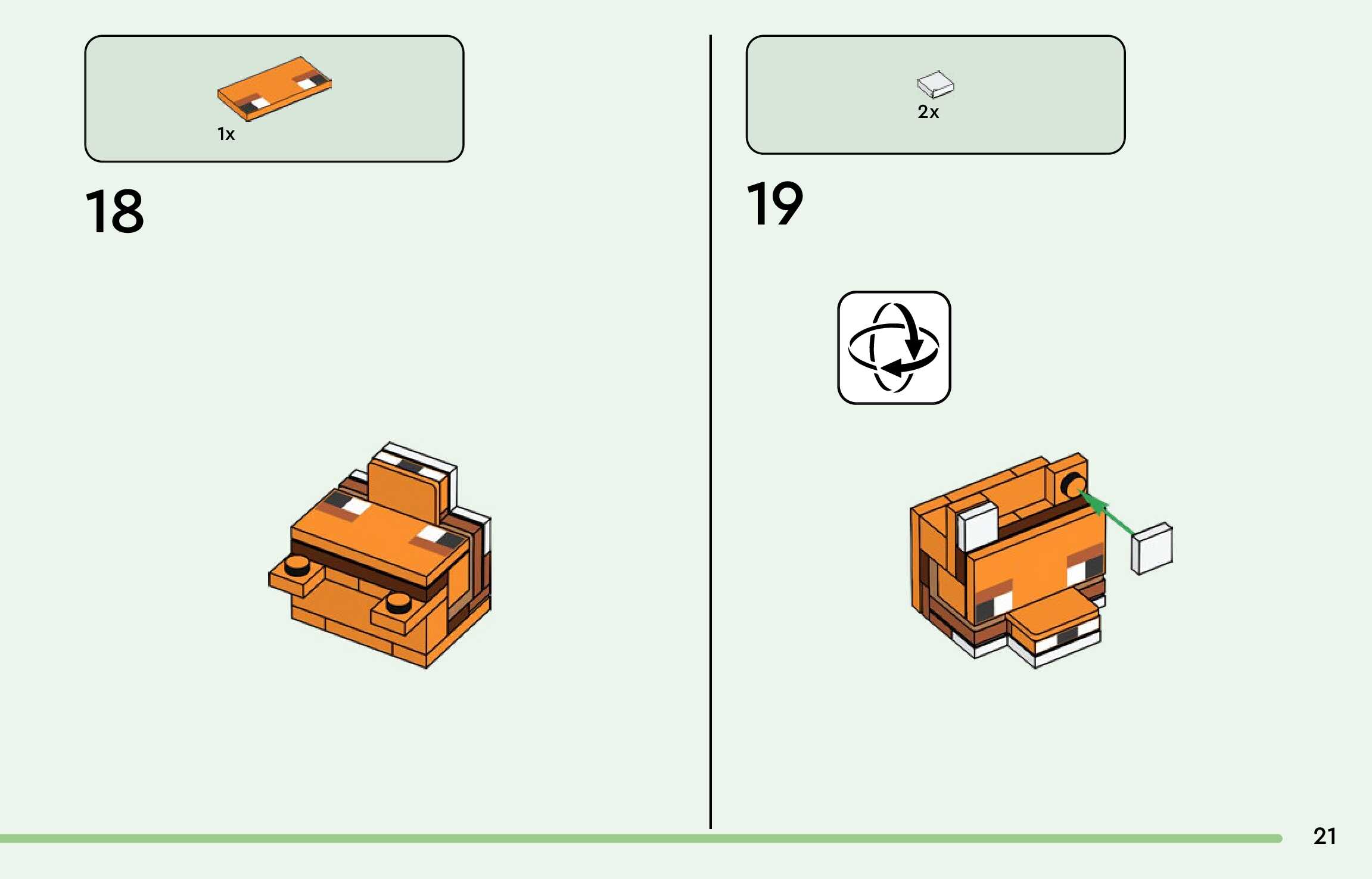 1x

18

2x

19

21