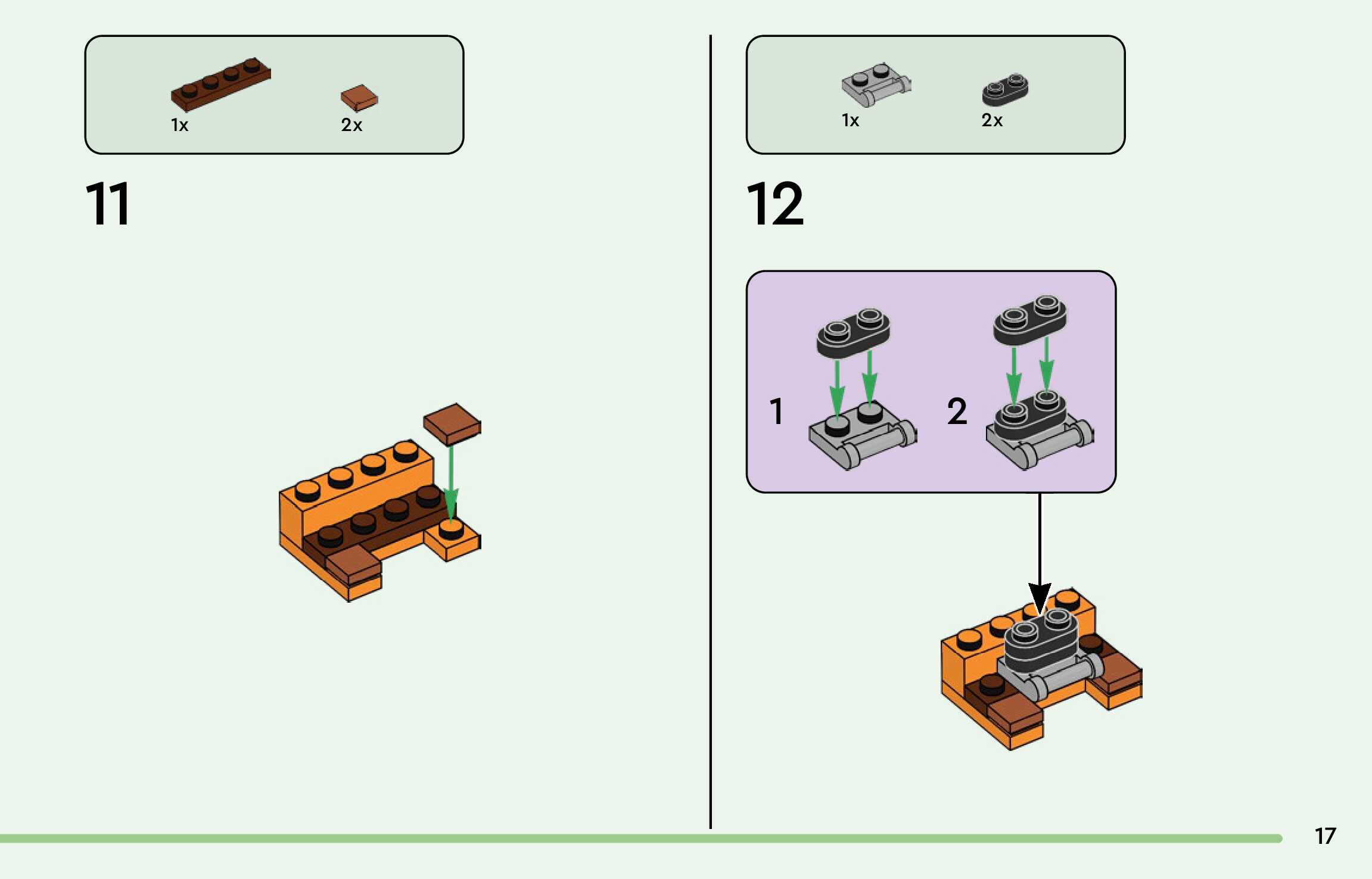 1x 2x

11

1x 2x

12

1

2

17