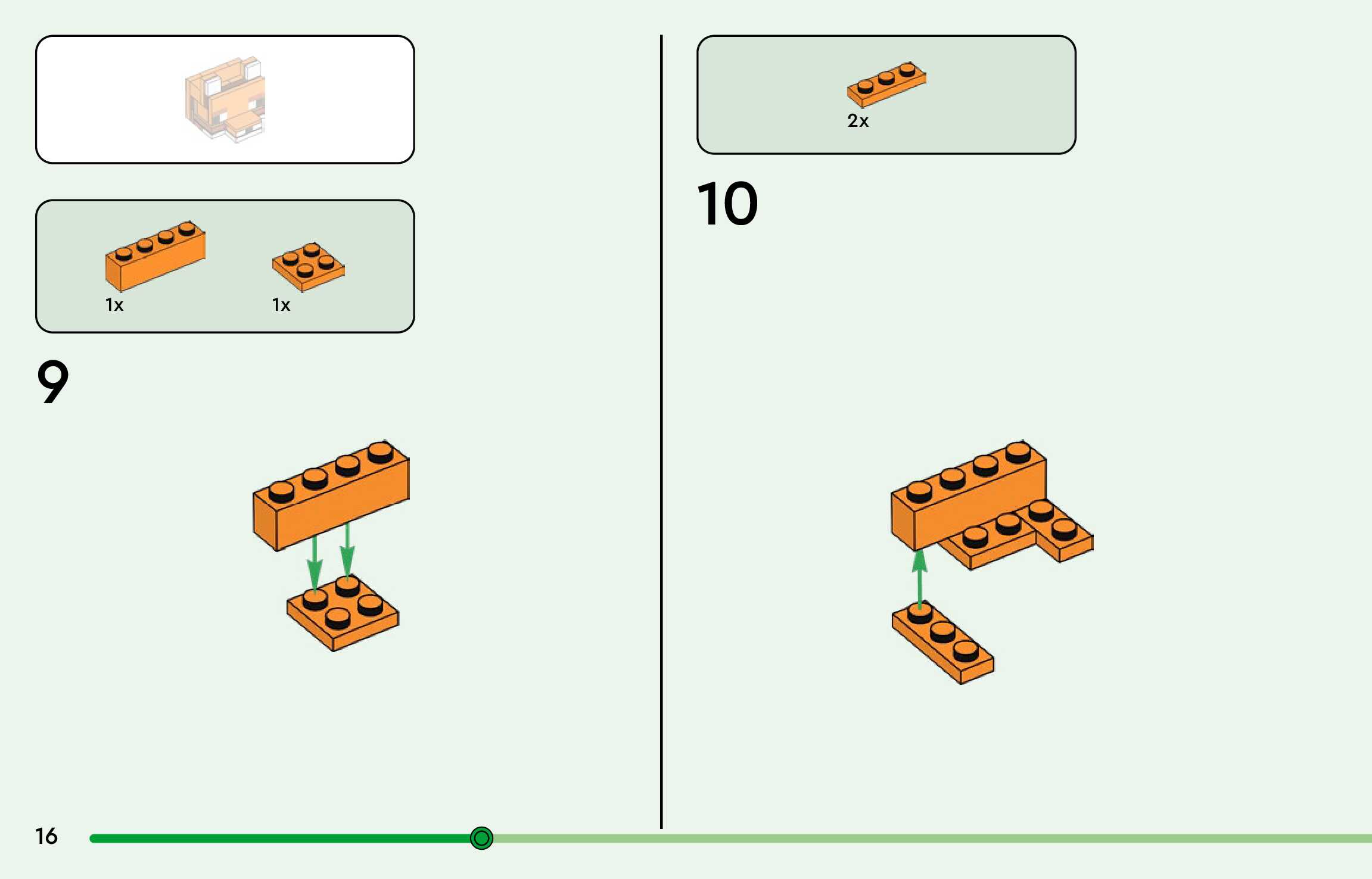 1x

1x

9

2x

10

16