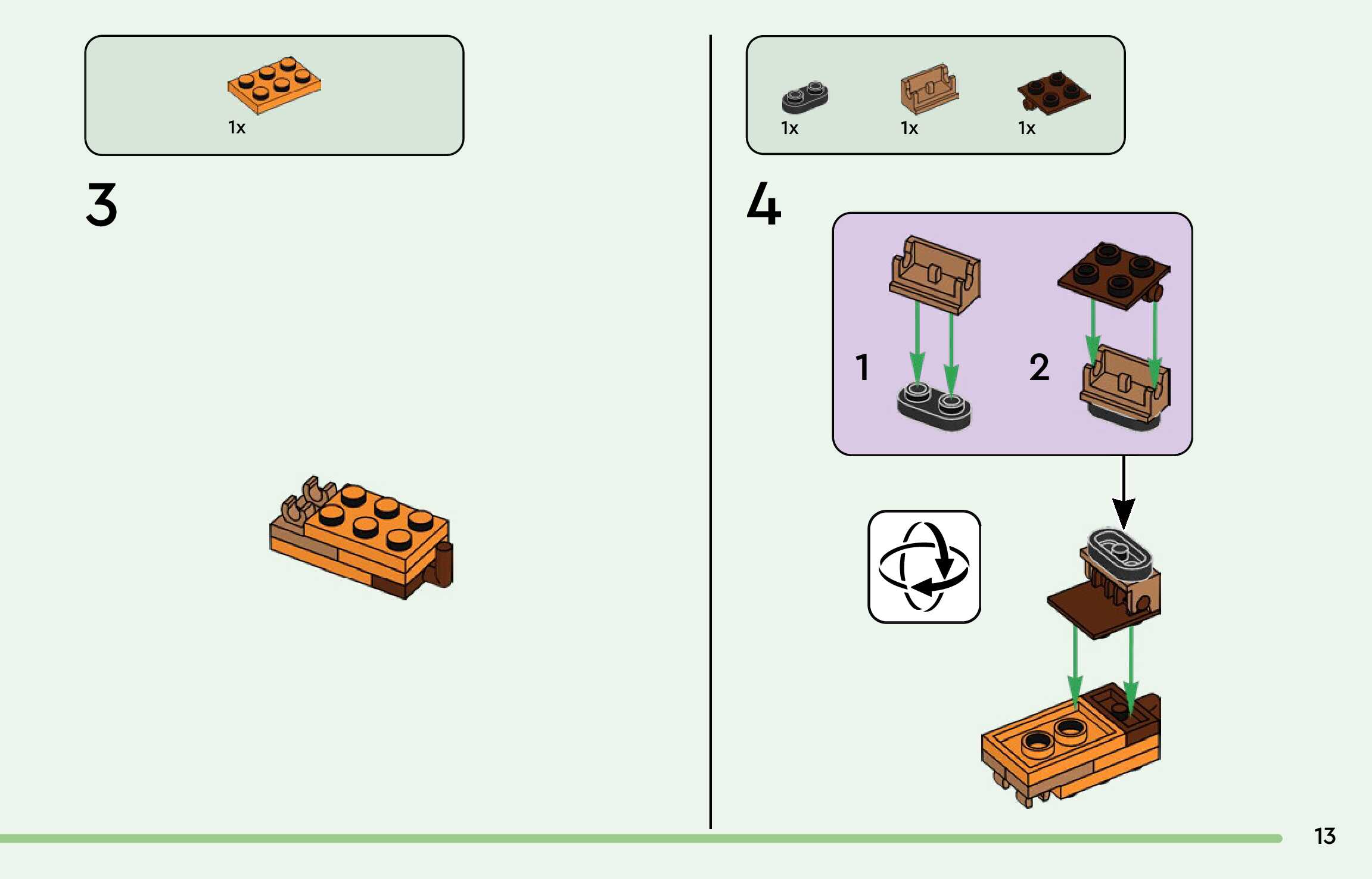 1x

3

1x 1x 1x

4

1

2

13