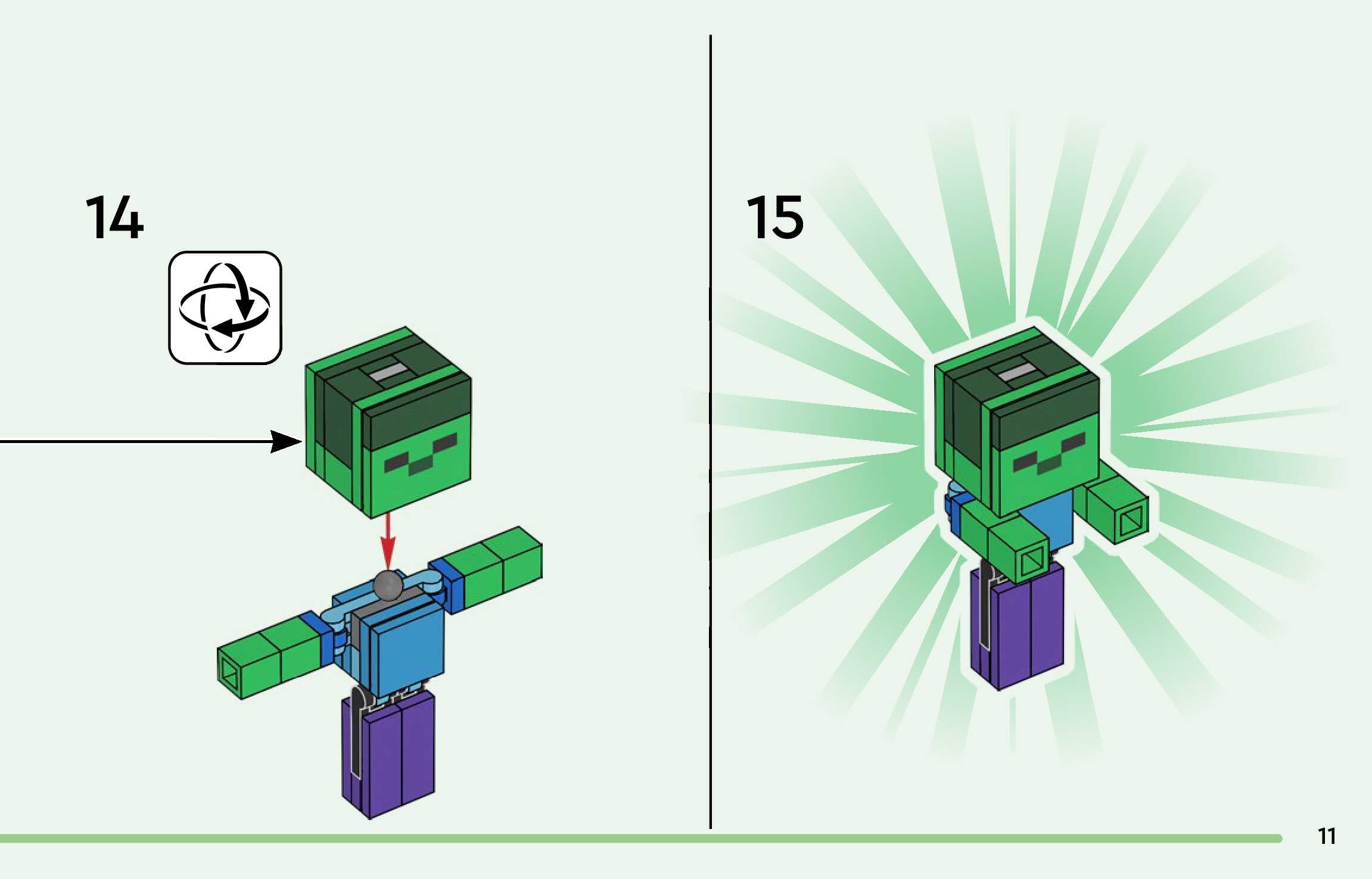 14

15

11