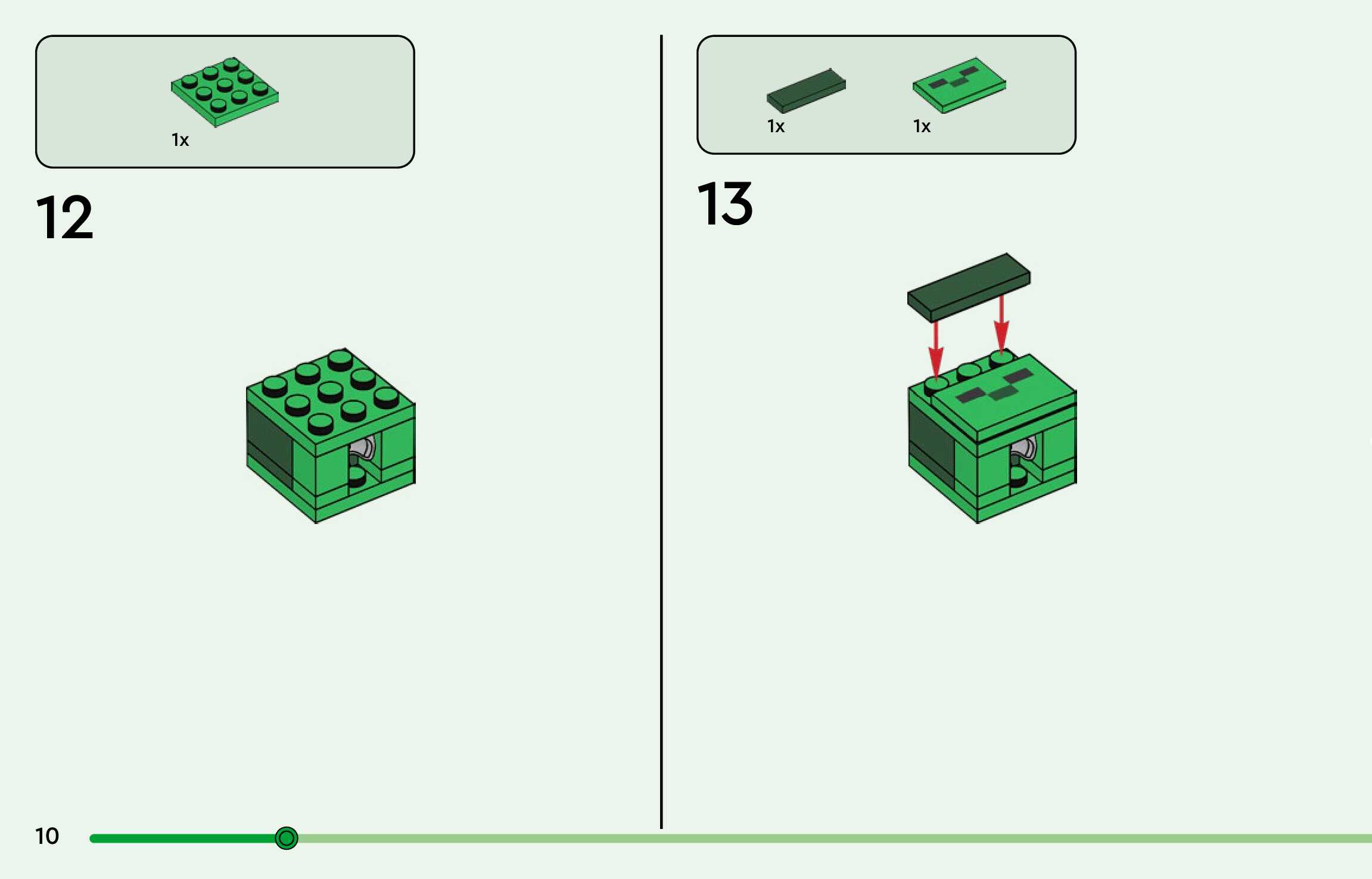 1x

12

1x

1x

13

10