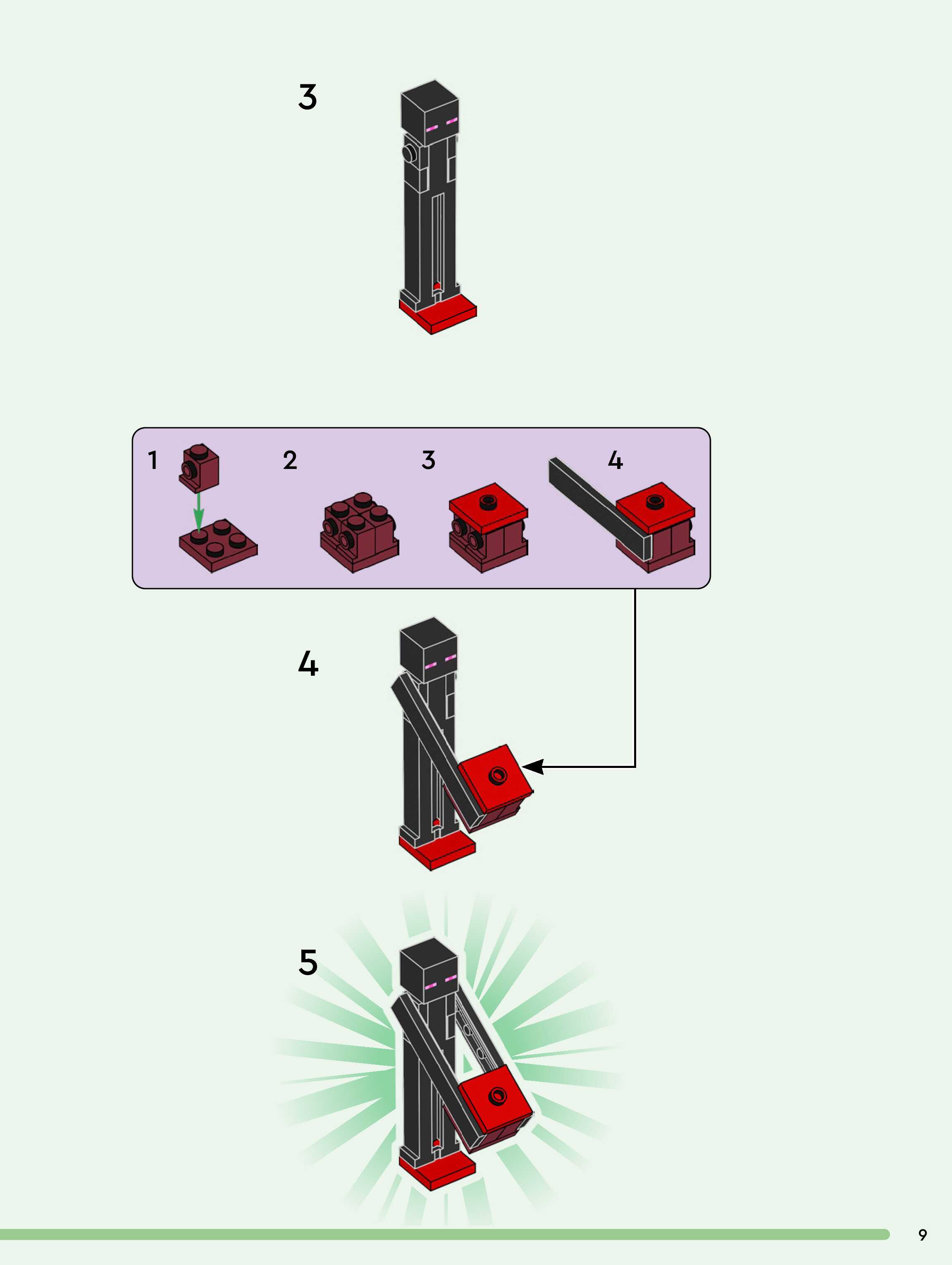 3

1
2
3
4

4

5

9