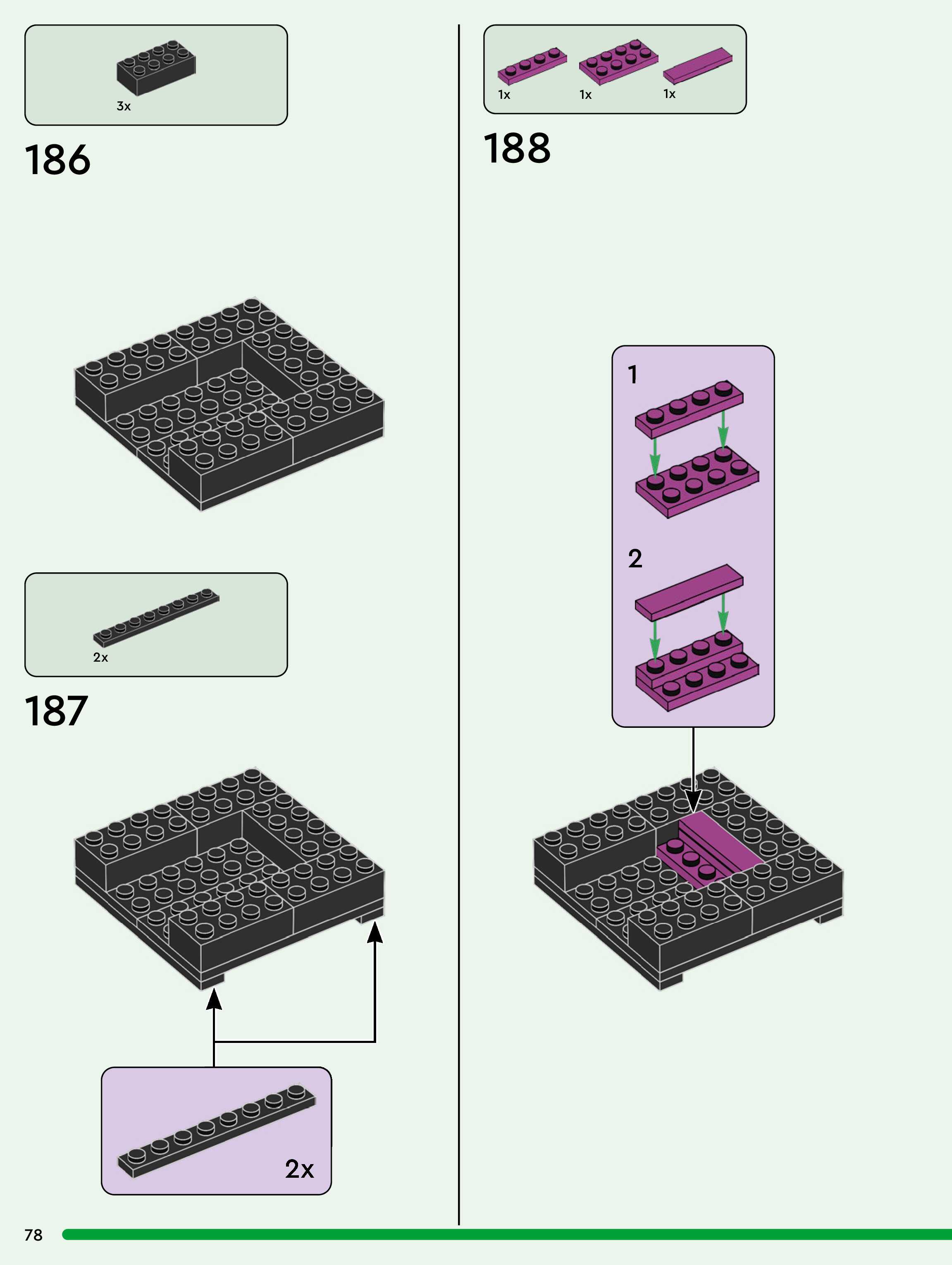 3x

186

2x

187

2x

1x 1x 1x

188

1

2

78