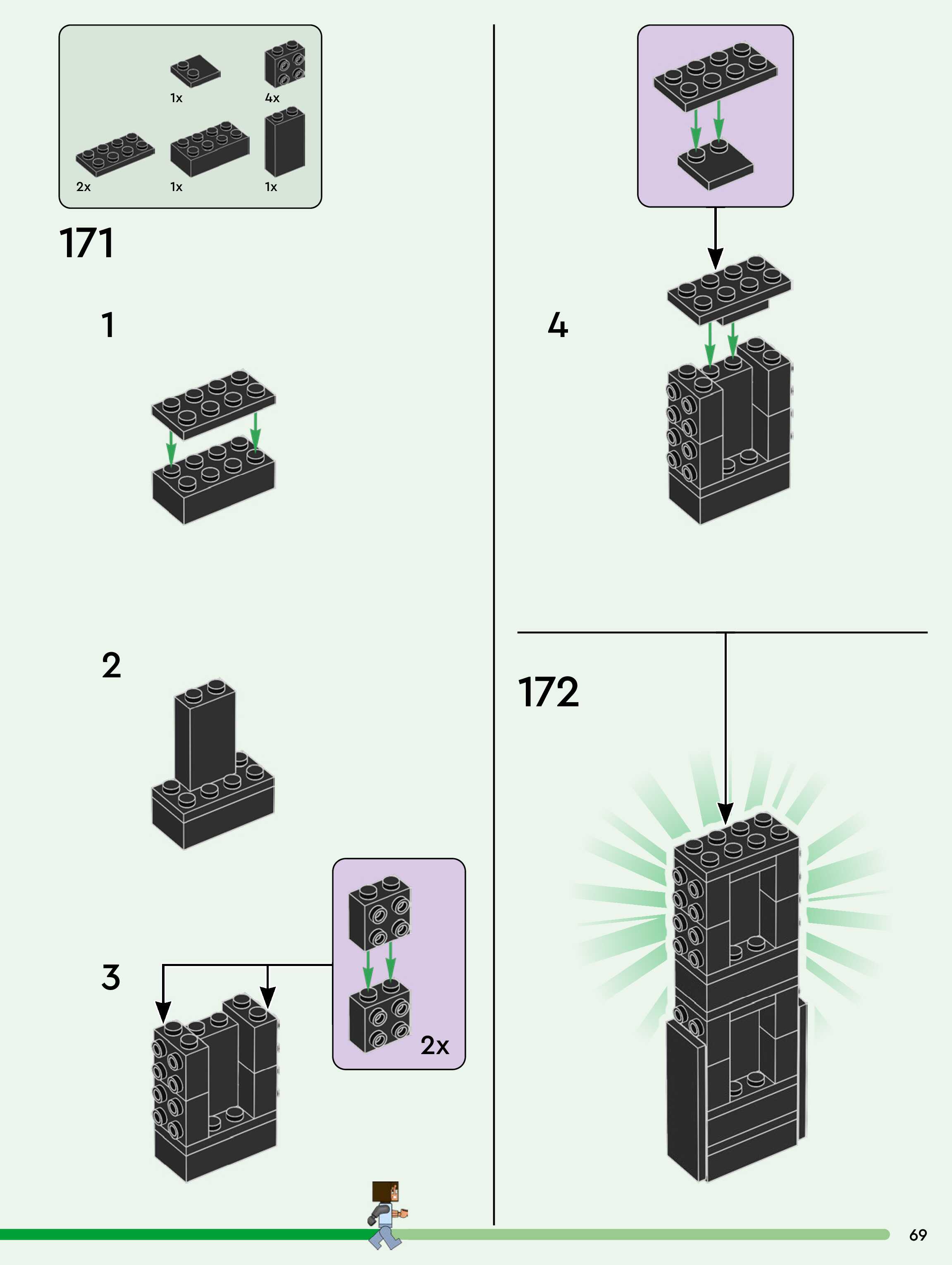 1x
4x
2x
1x
1x

171

1

2

3

2x

4

172

69