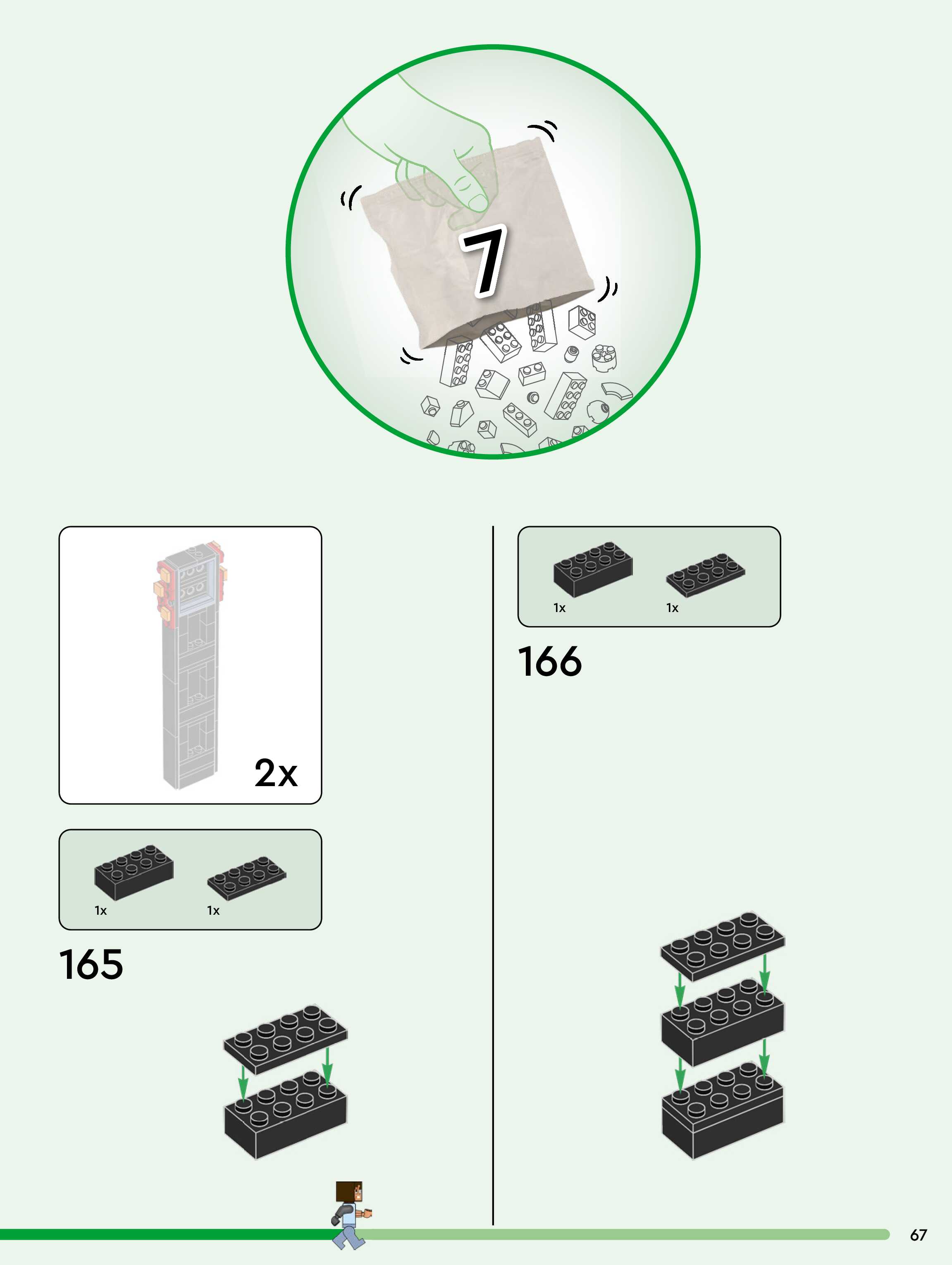 7

2x

1x 1x

165

1x 1x

166

67