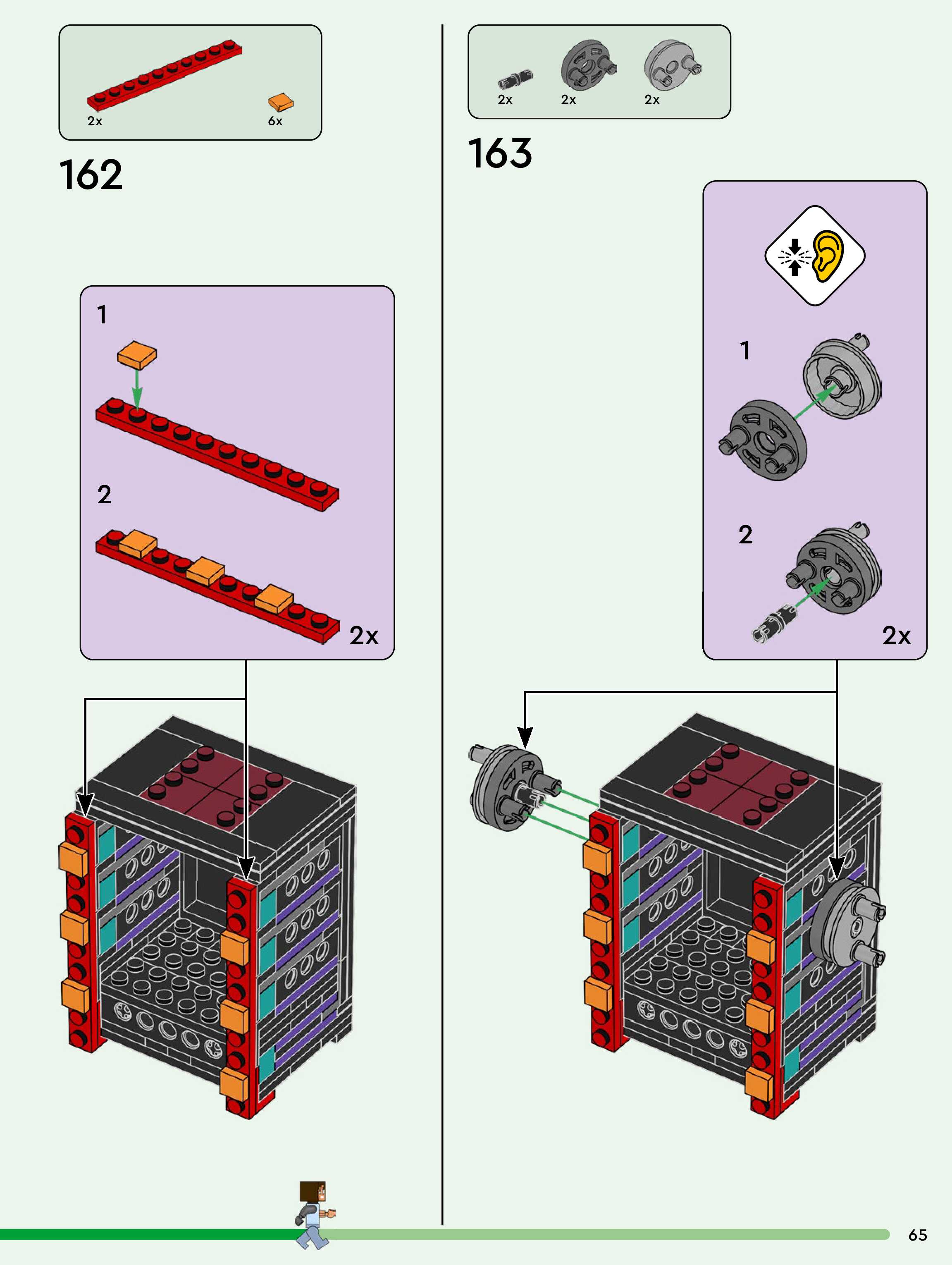 2x

6x

162

1

2

2x

2x

2x

2x

163

1

2

2x

65