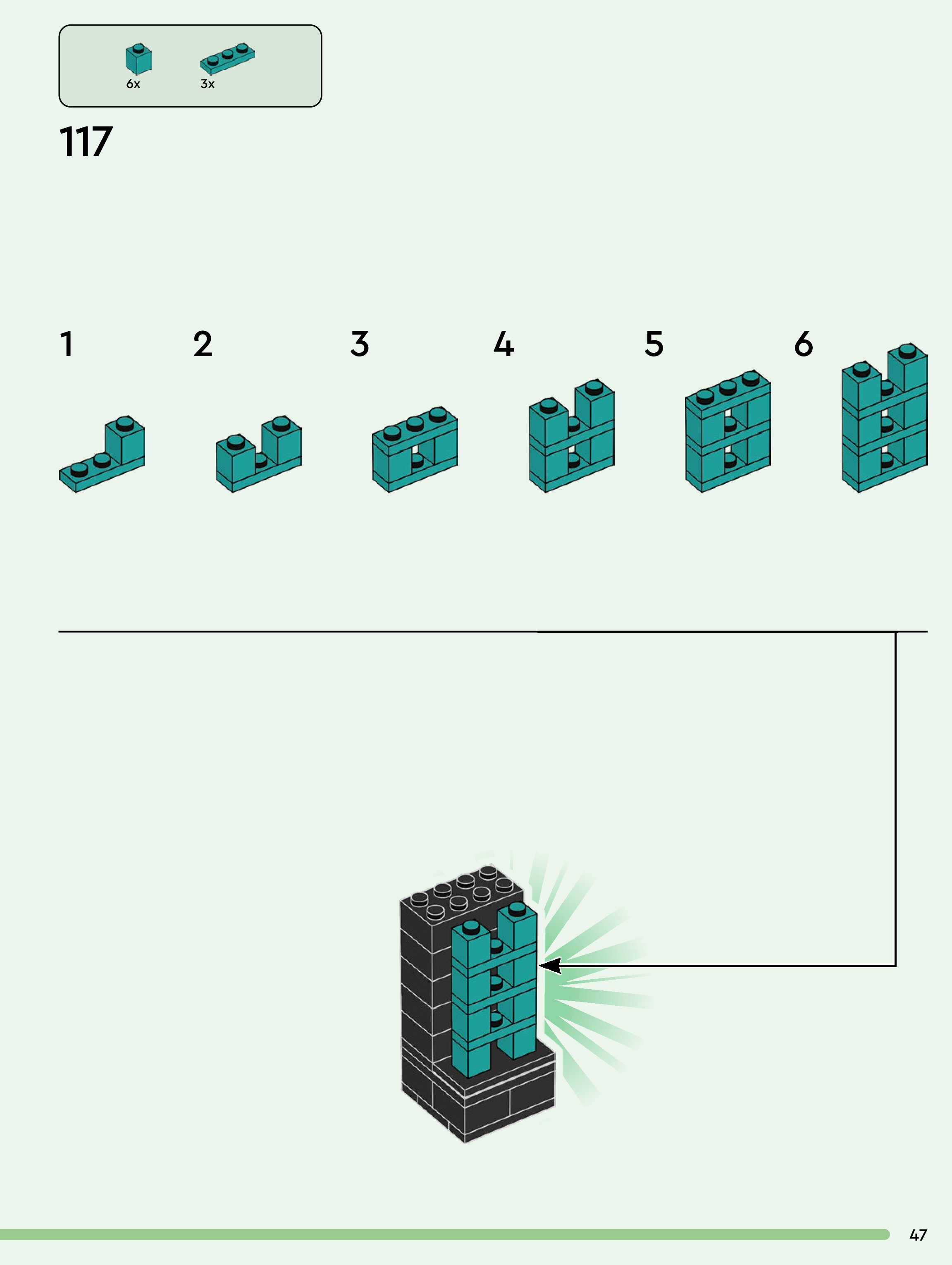 6x
3x

117

1
2
3
4
5
6

47