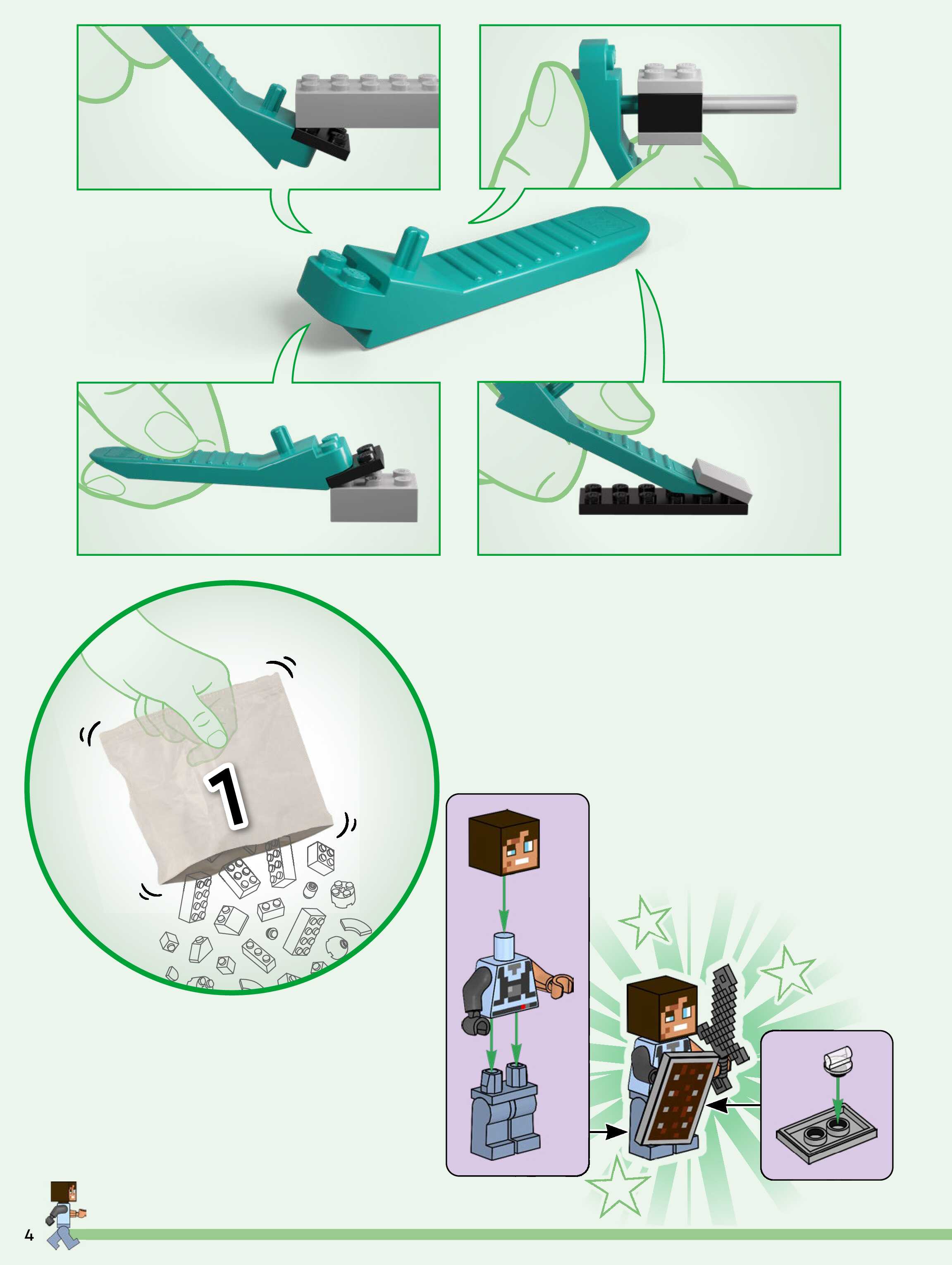 1

4