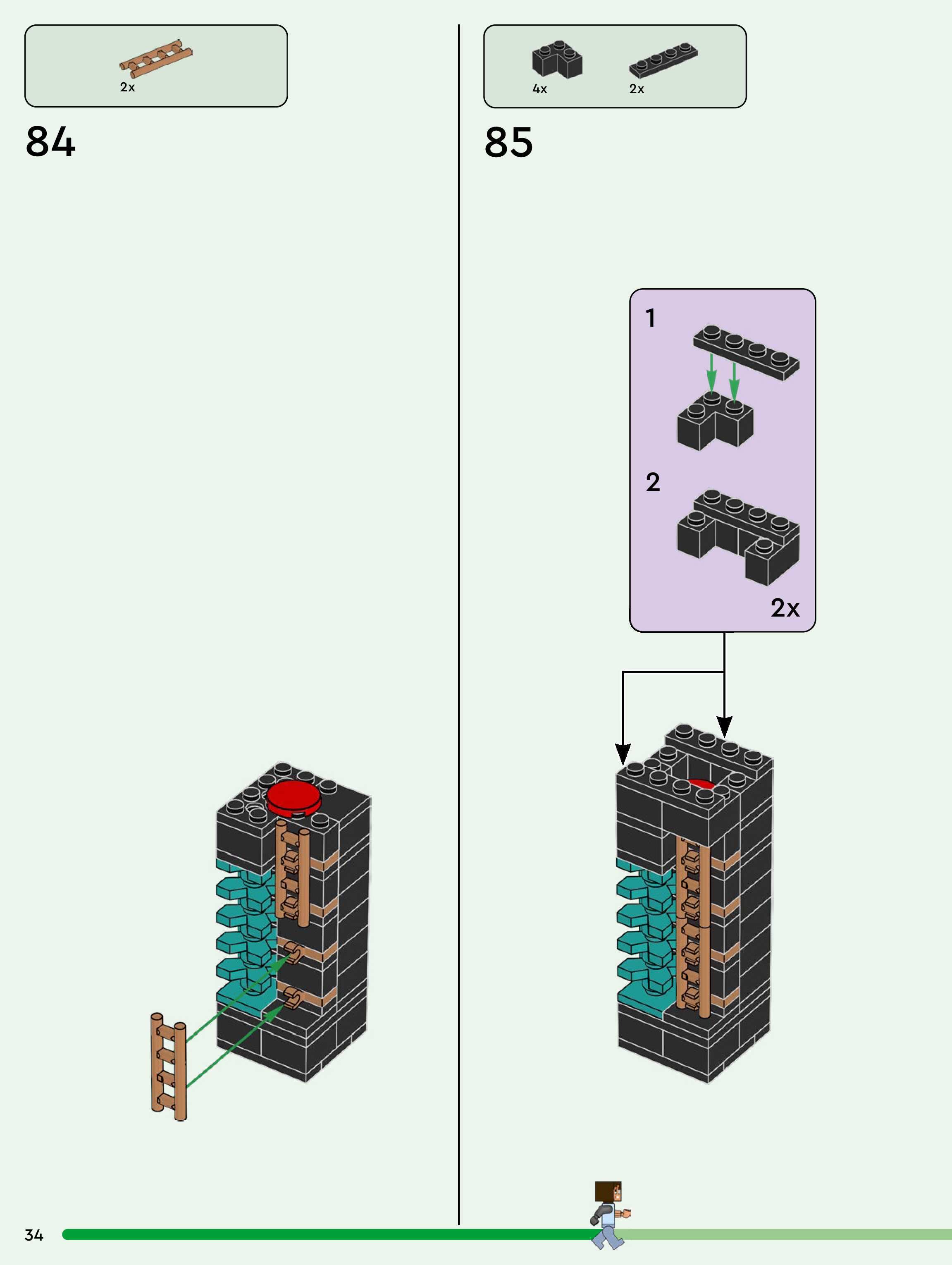 2x

84

4x 2x

85

1

2

2x

34