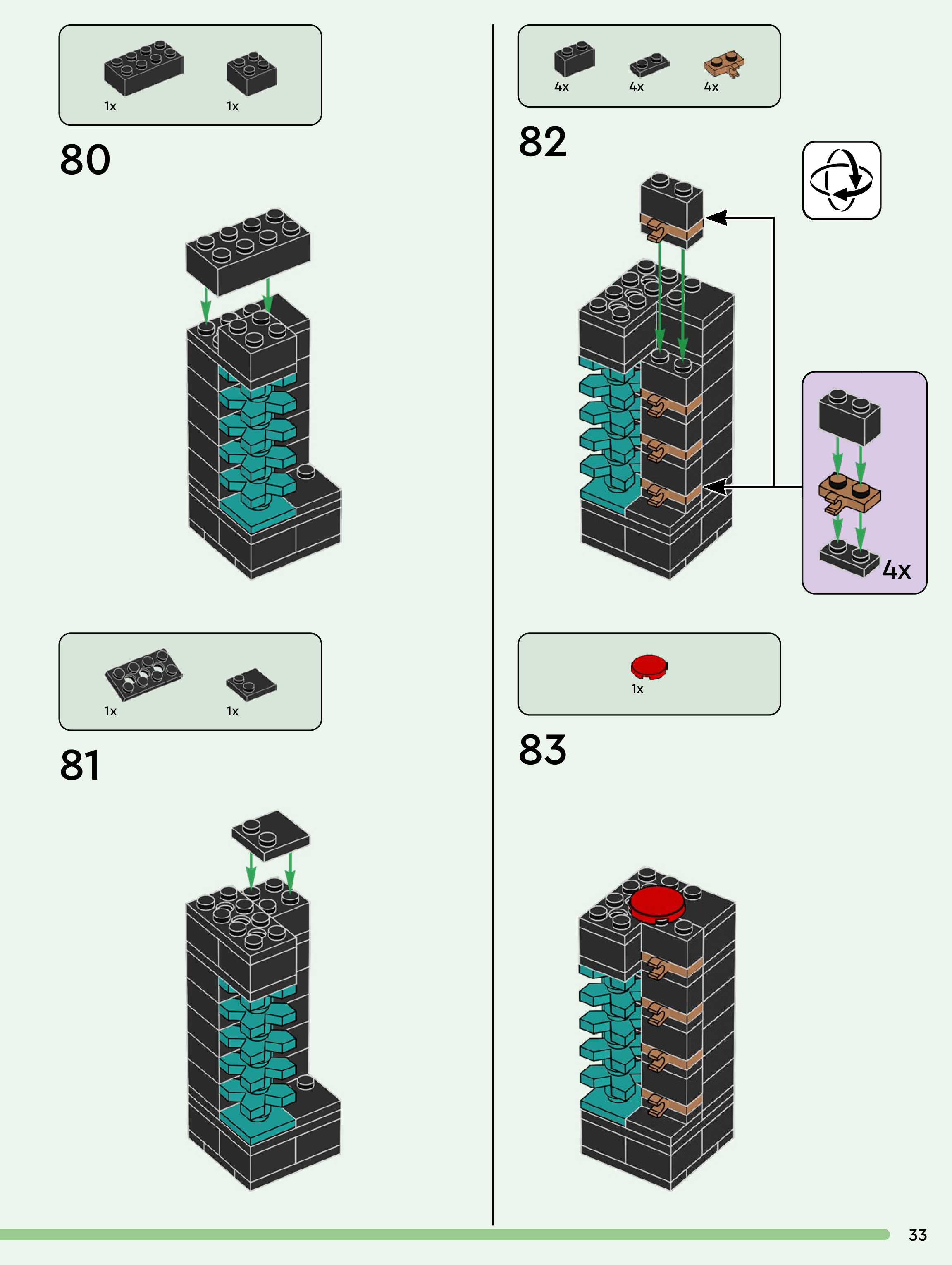 1x 1x

80

1x 1x

81

4x 4x 4x

82

4x

1x

83

33