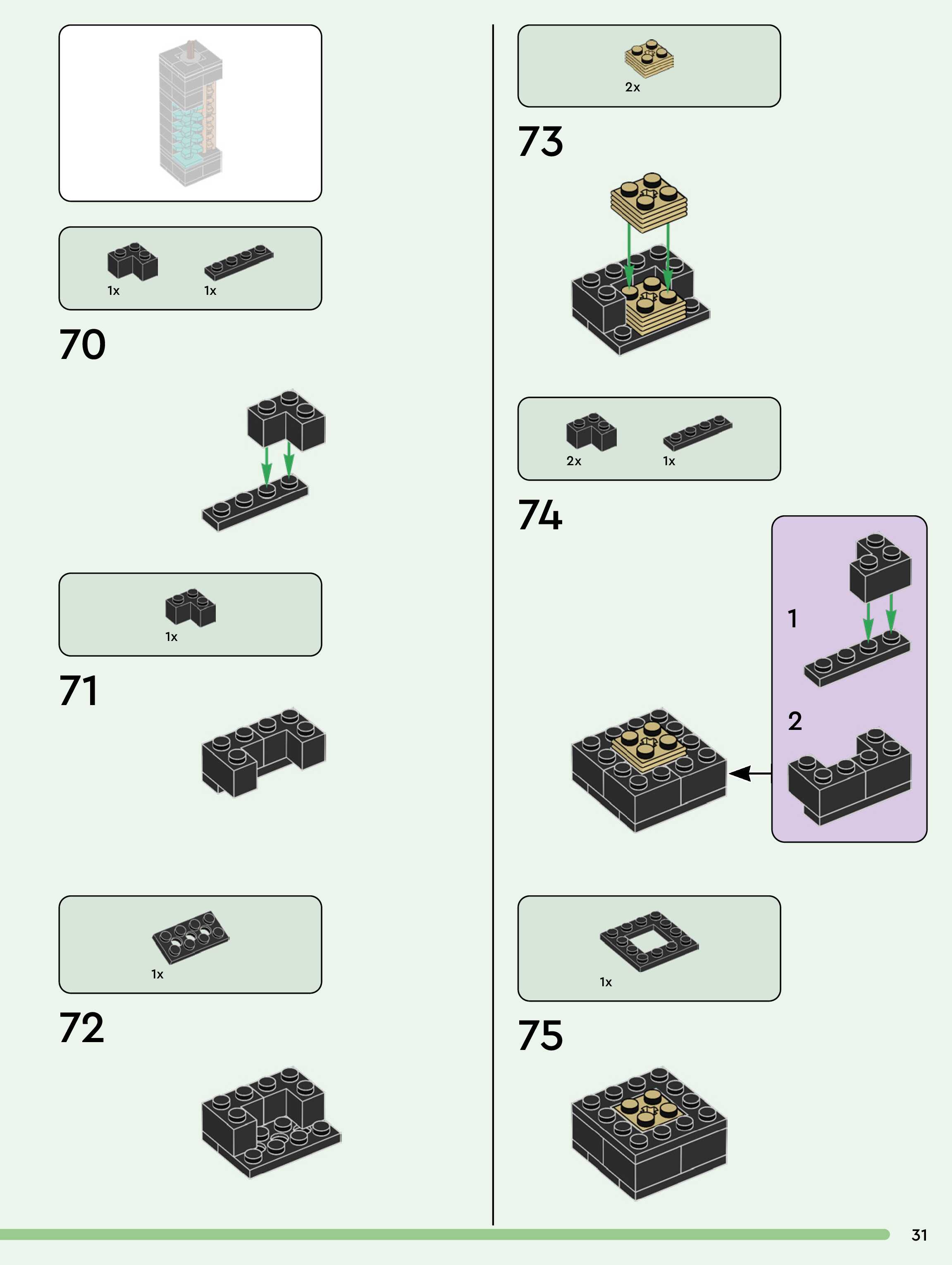 1x 1x

70

1x

71

1x

72

2x

73

2x 1x

74

1

2

1x

75

31