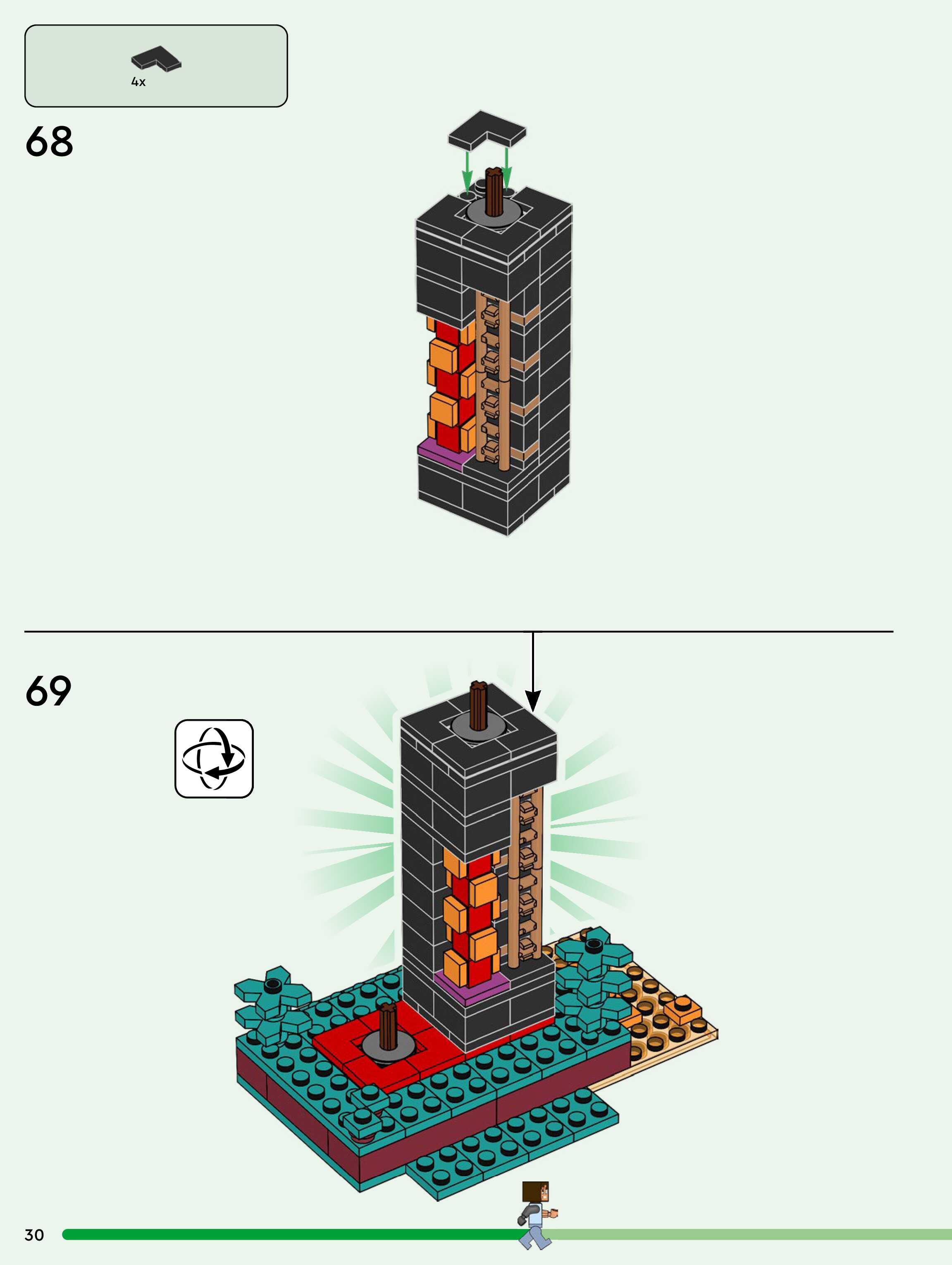 4x

68

69

30