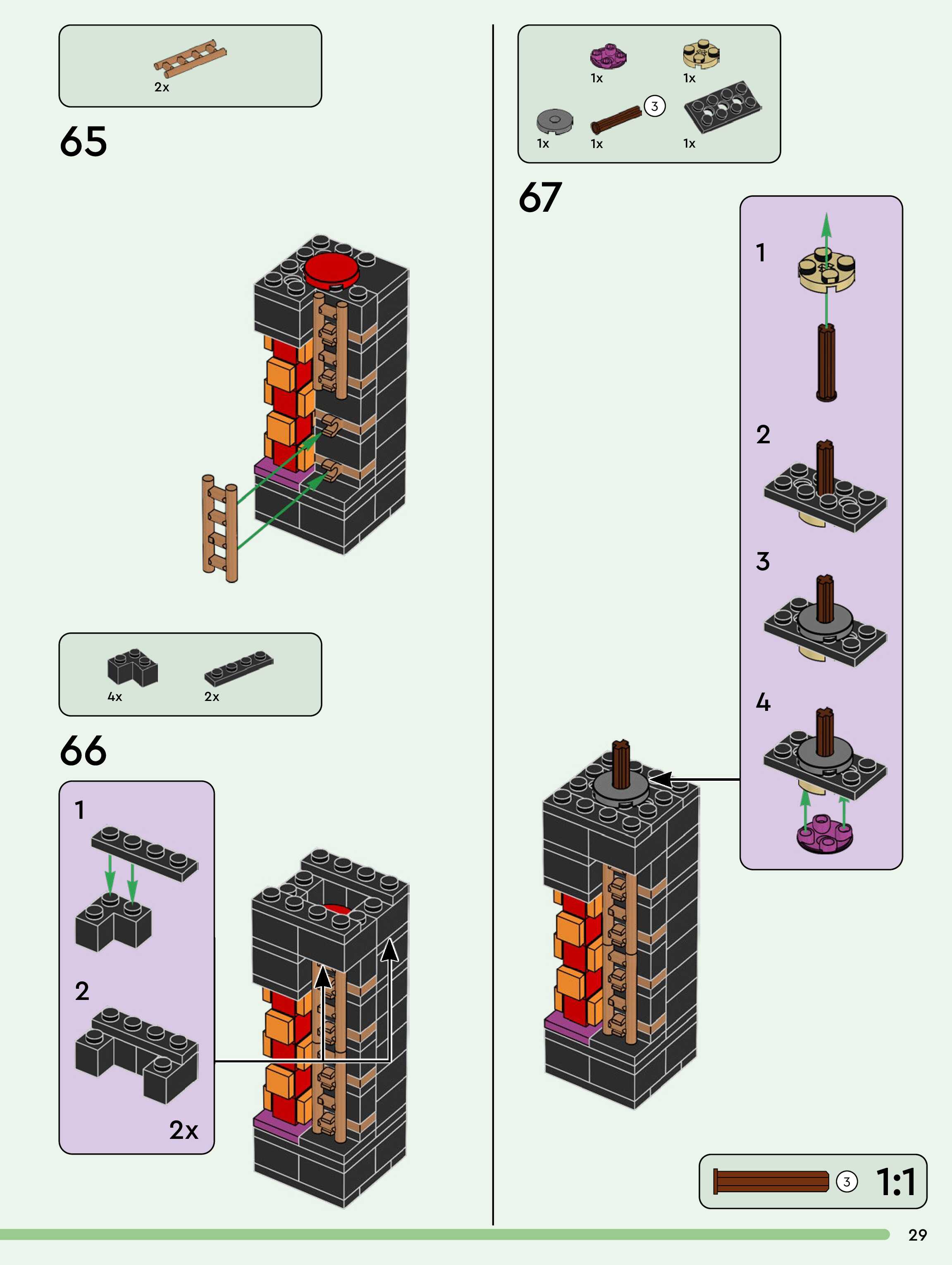 2x

65

4x
2x

66

1

2

2x

1x
1x
1x
1x
3
1x

67

1

2

3

4

3
1:1

29