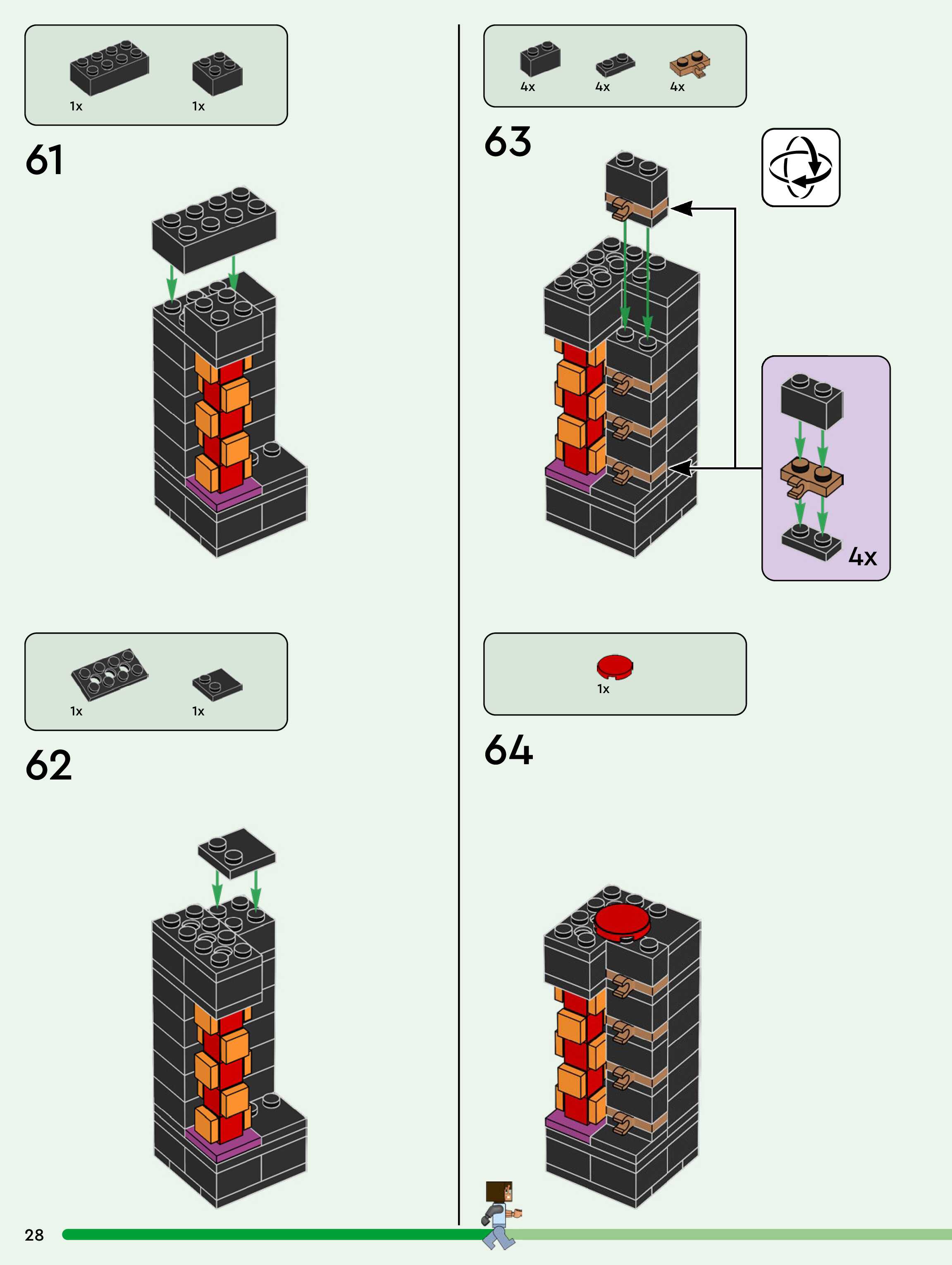 1x 1x

61

1x 1x

62

4x 4x 4x

63

4x

1x

64

28