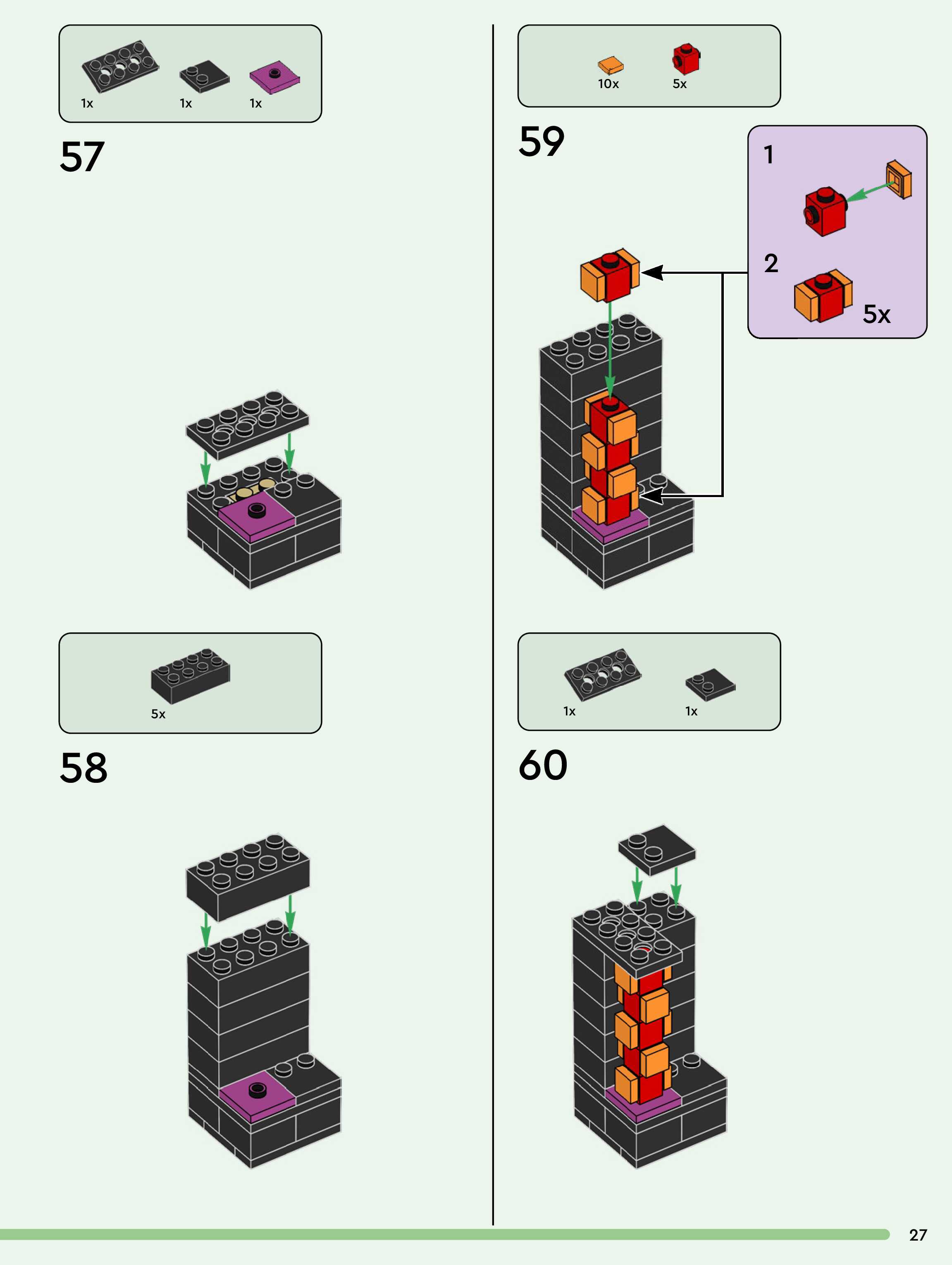 1x 1x 1x

57

5x

58

10x 5x

59

1

2

5x

1x 1x

60

27