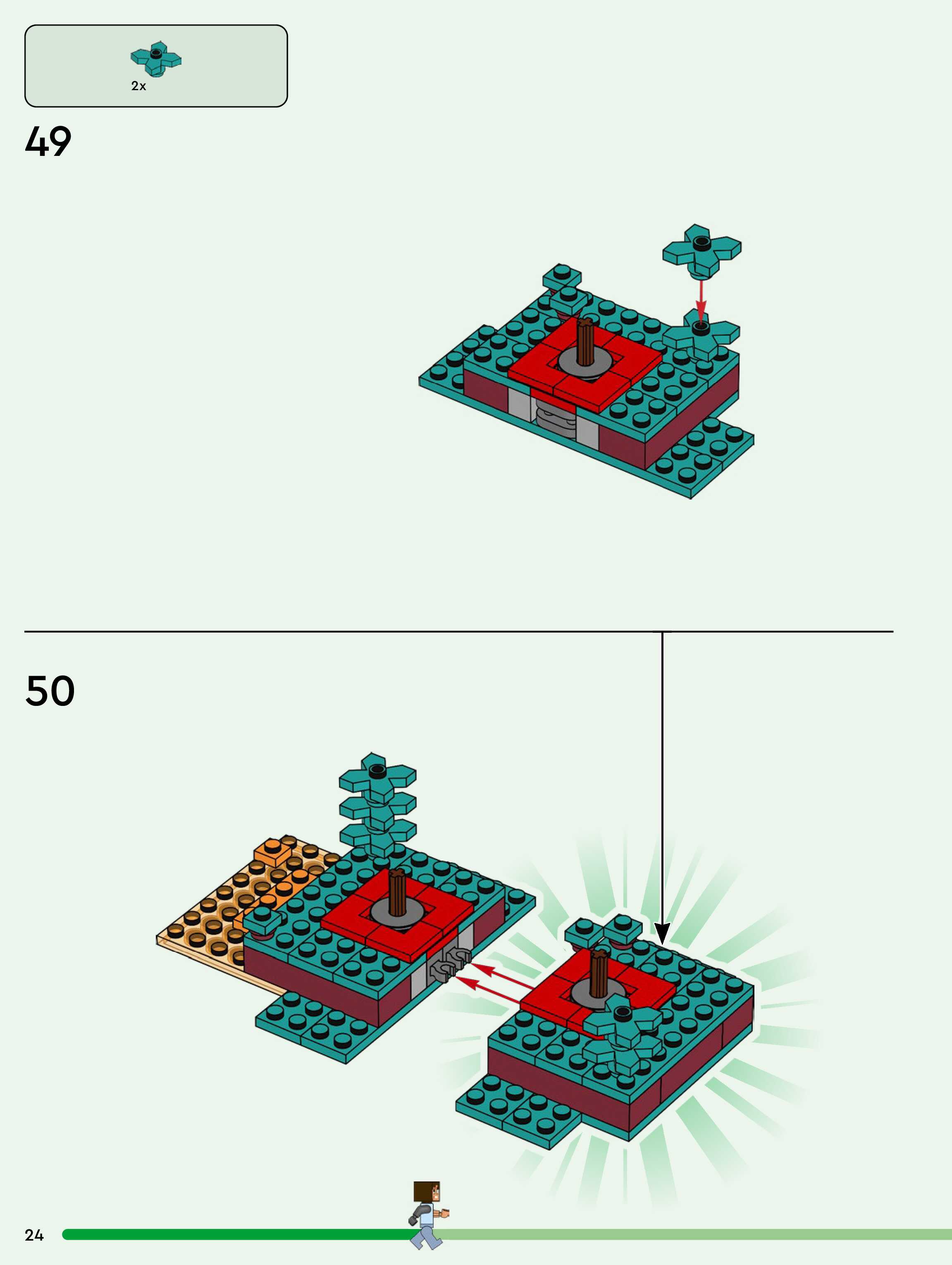 2x

49

50

24