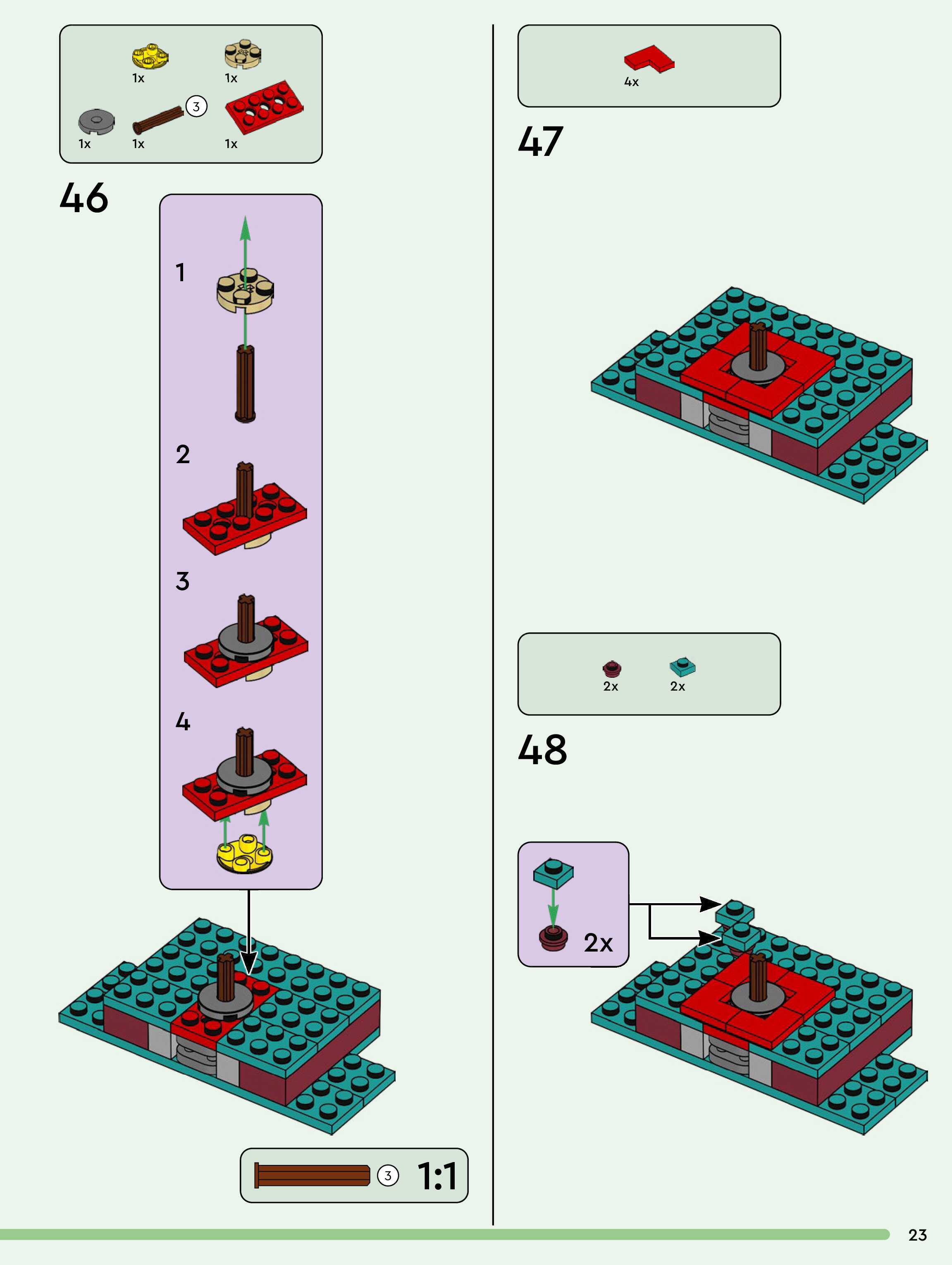 1x
1x
1x
1x
3
1x

46

1
2
3
4

3 1:1

4x

47

2x
2x

48

2x

23