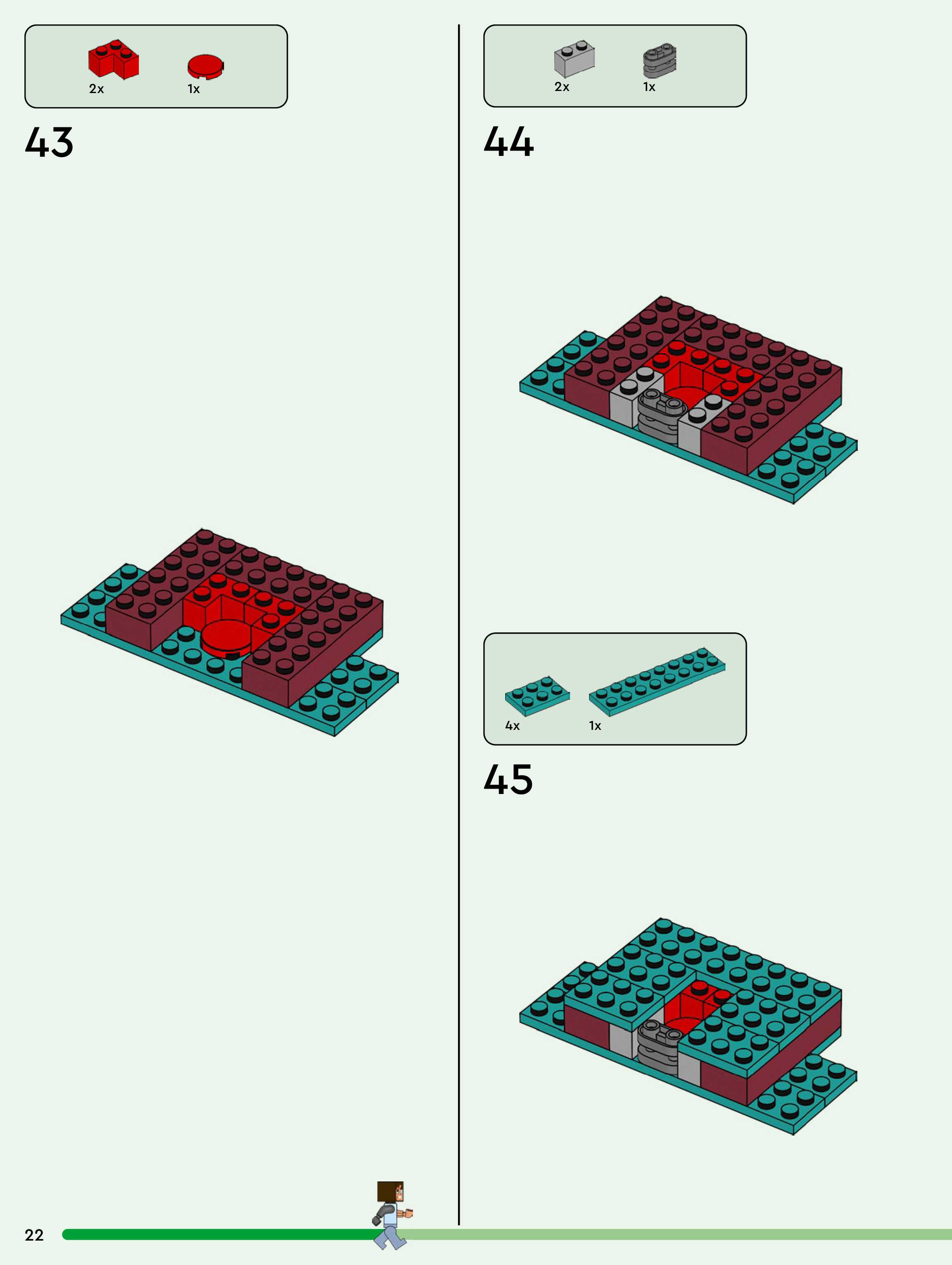 2x 1x

43

2x 1x

44

4x 1x

45

22