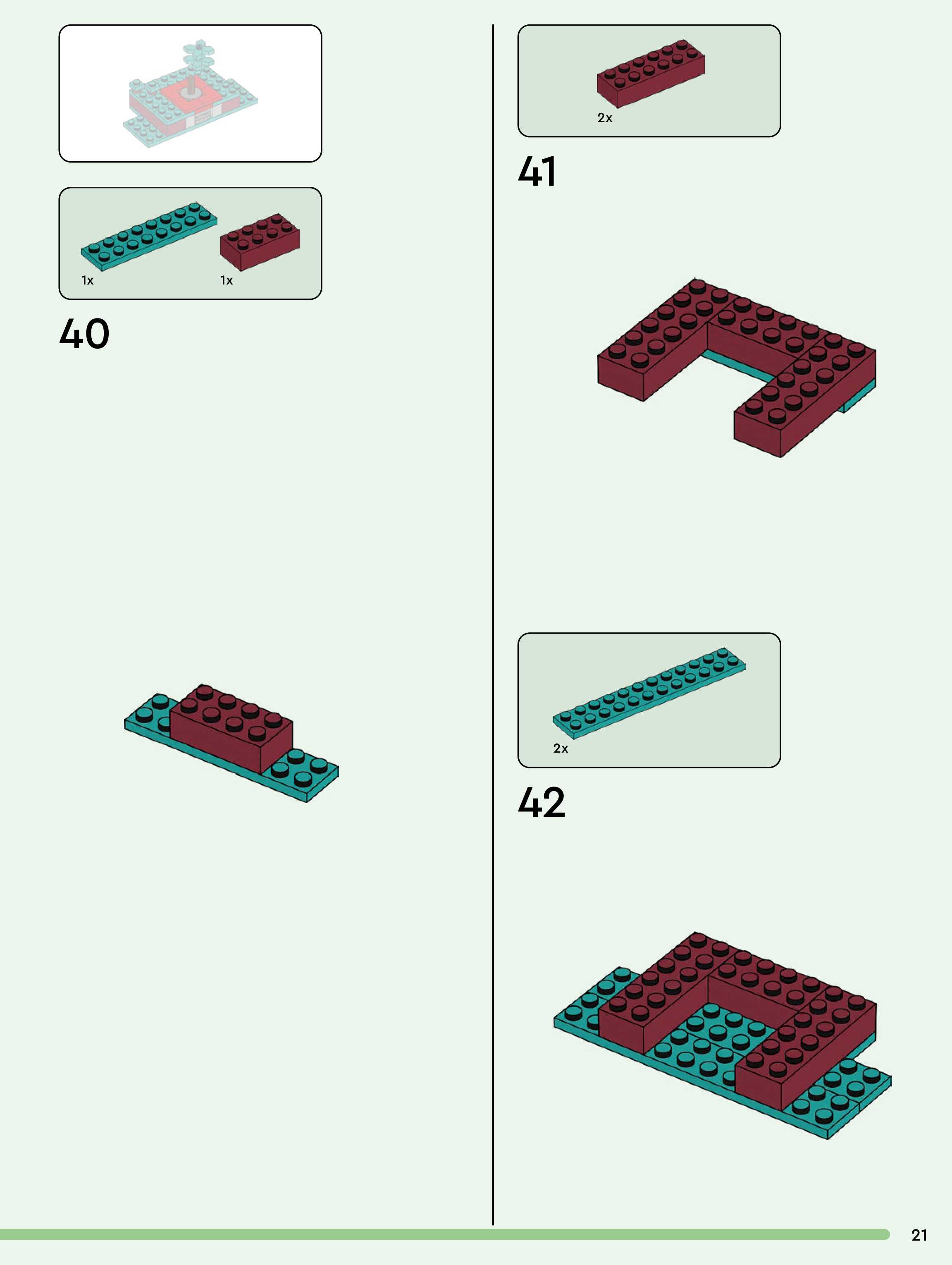 1x

1x

40

2x

41

2x

42

21