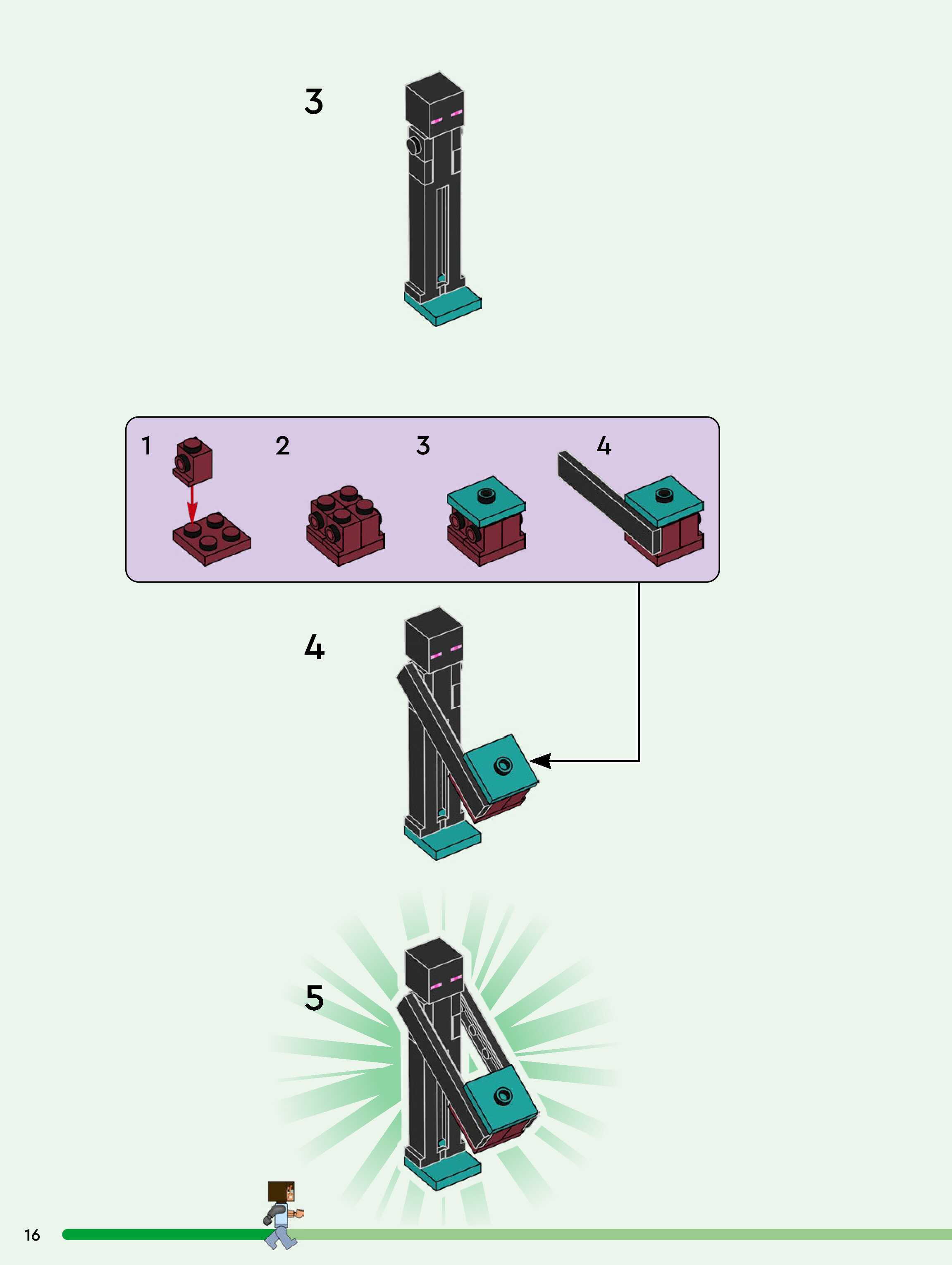 3

1

2

3

4

4

5

16