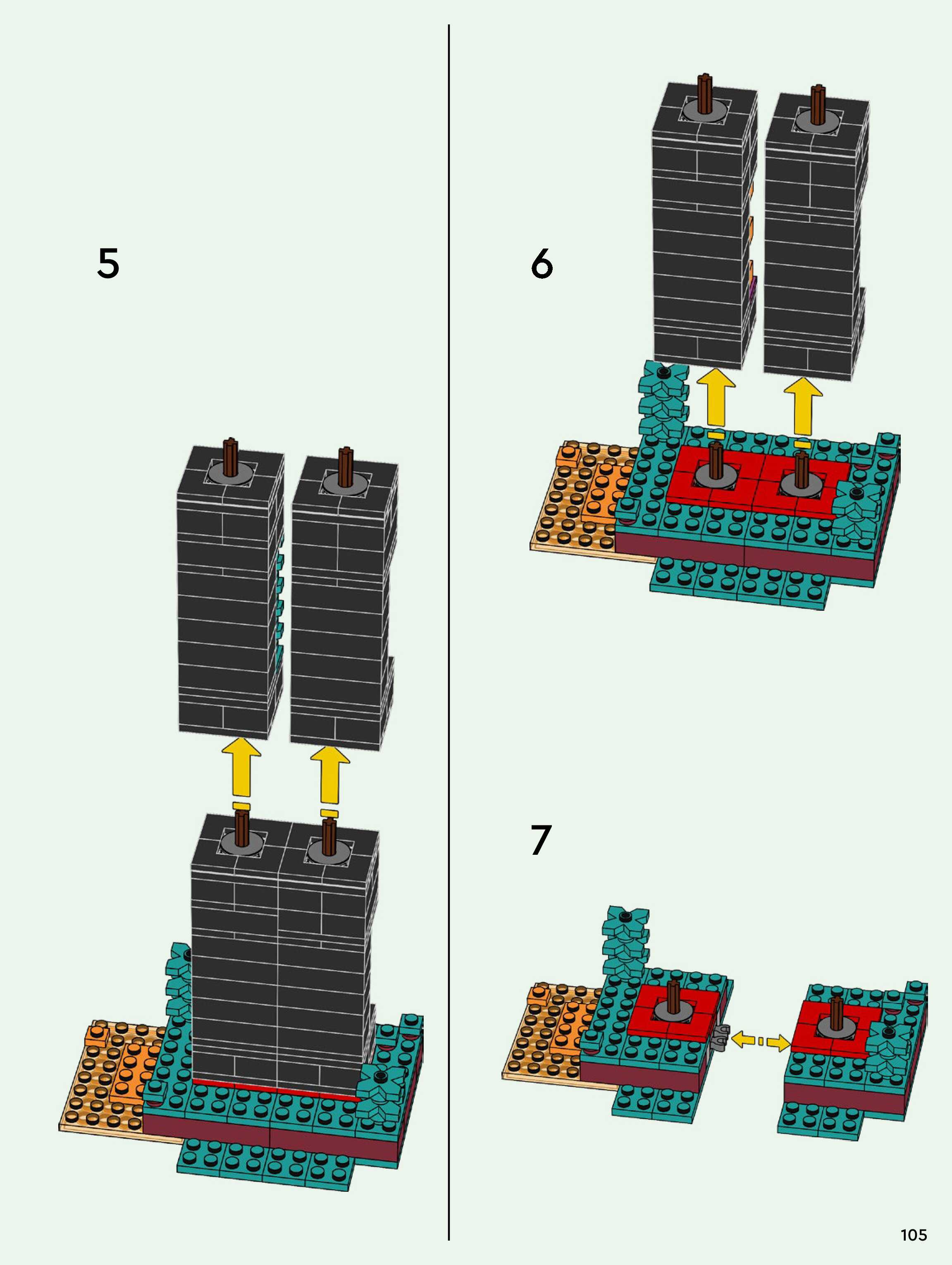 5

6

7

105