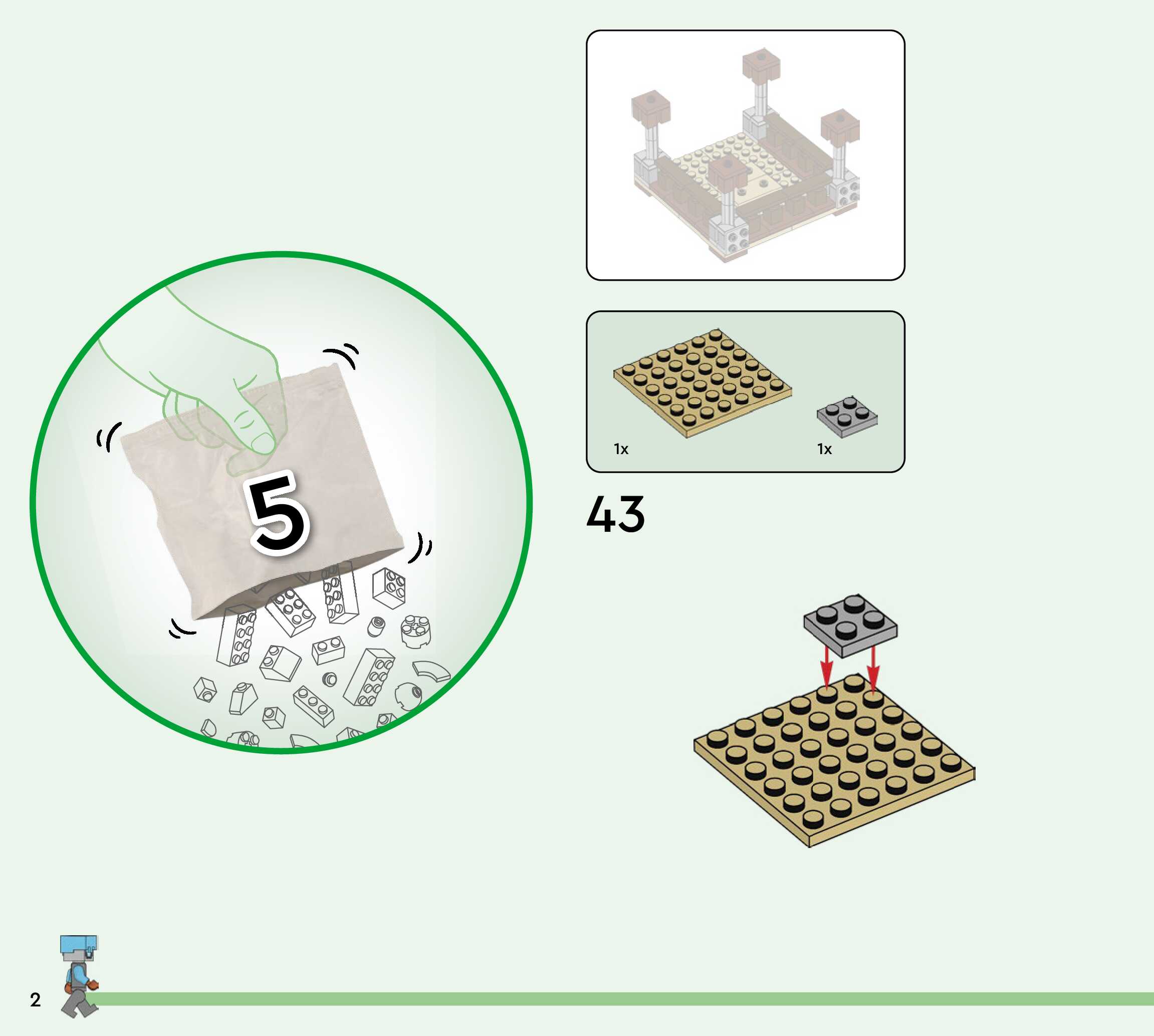 5

1x

1x

43

2