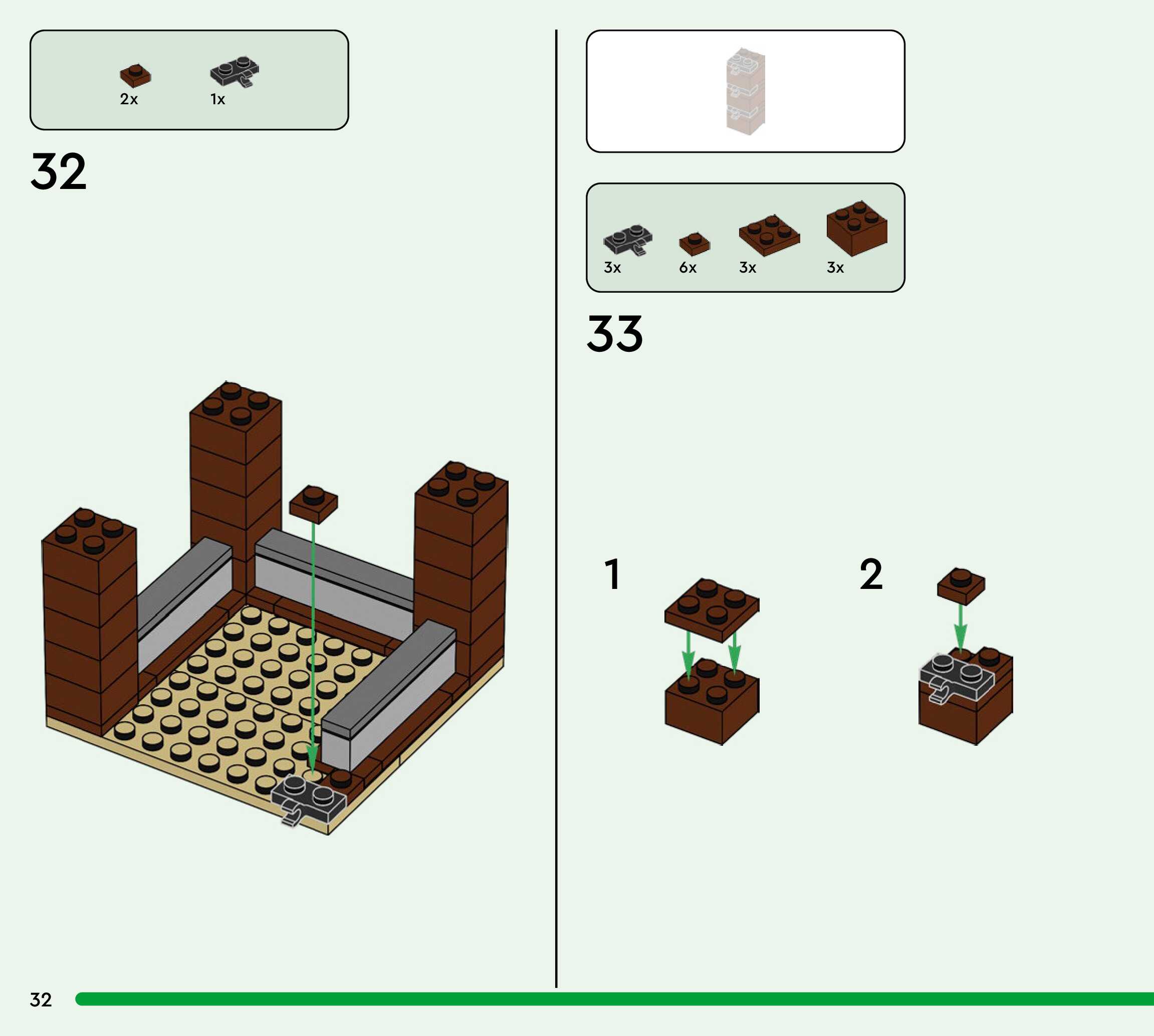 2x 1x

32

3x 6x 3x 3x

33

1

2

32