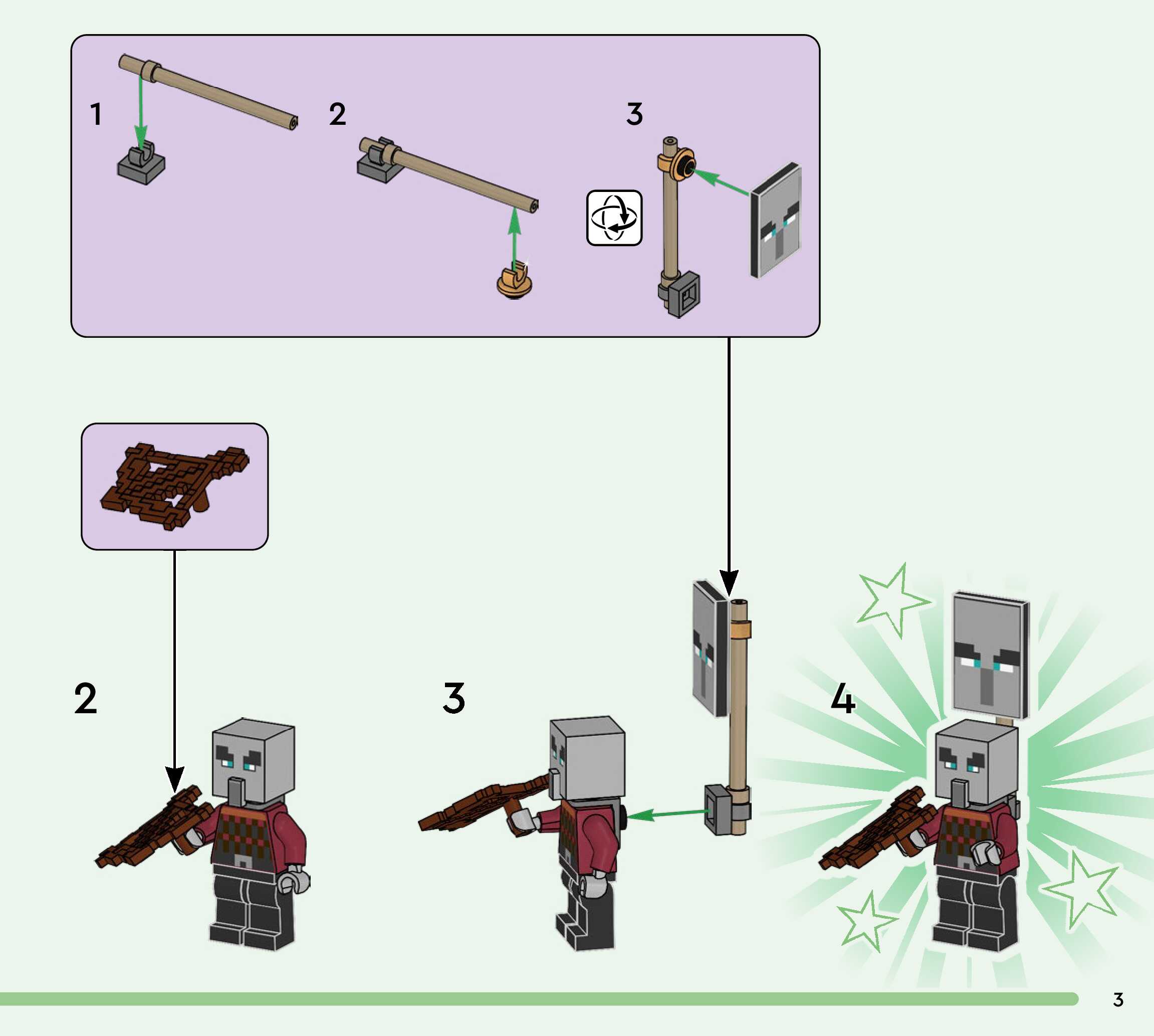 1

2

3

2

3

4

3