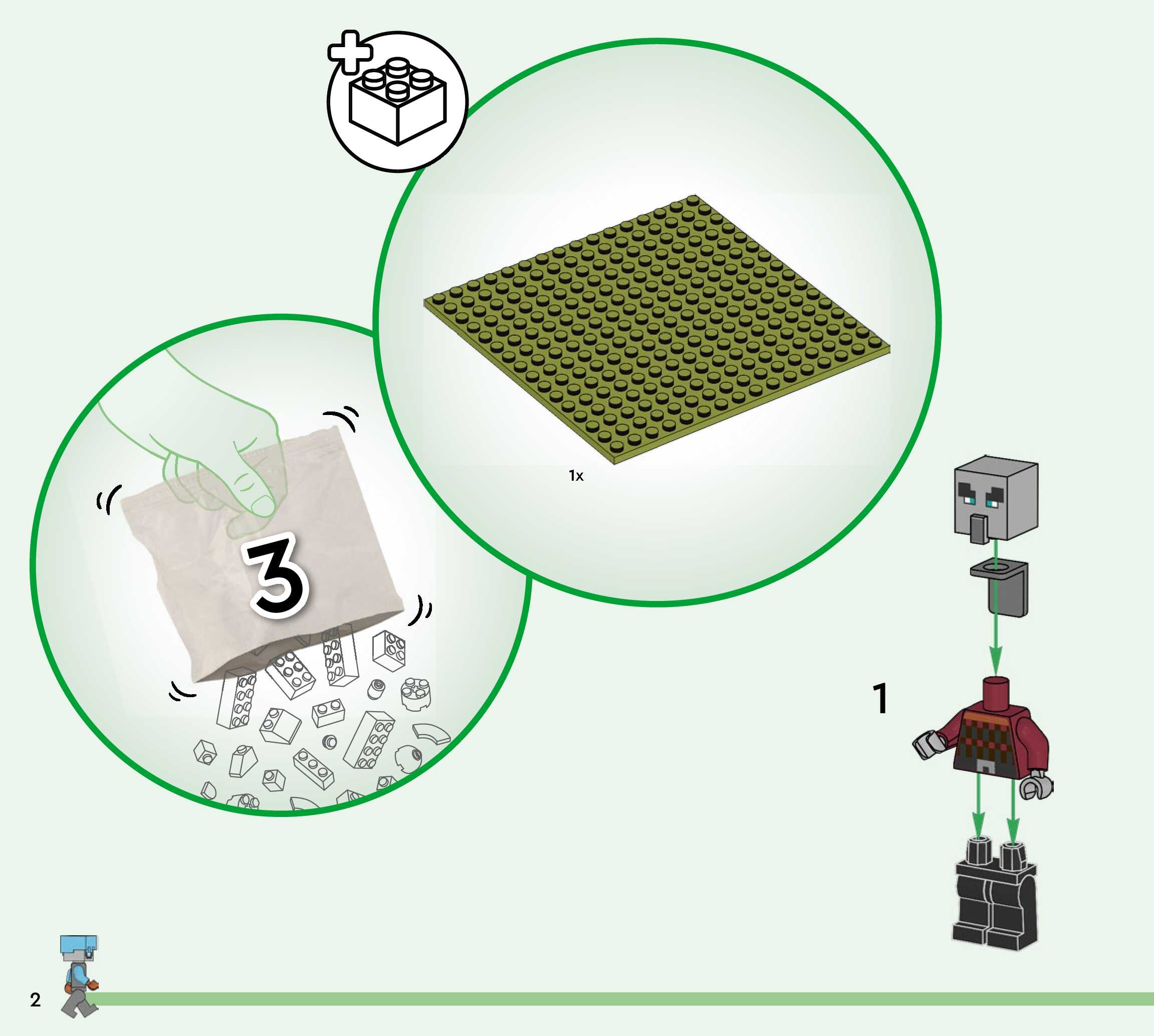 3

1x

1

2