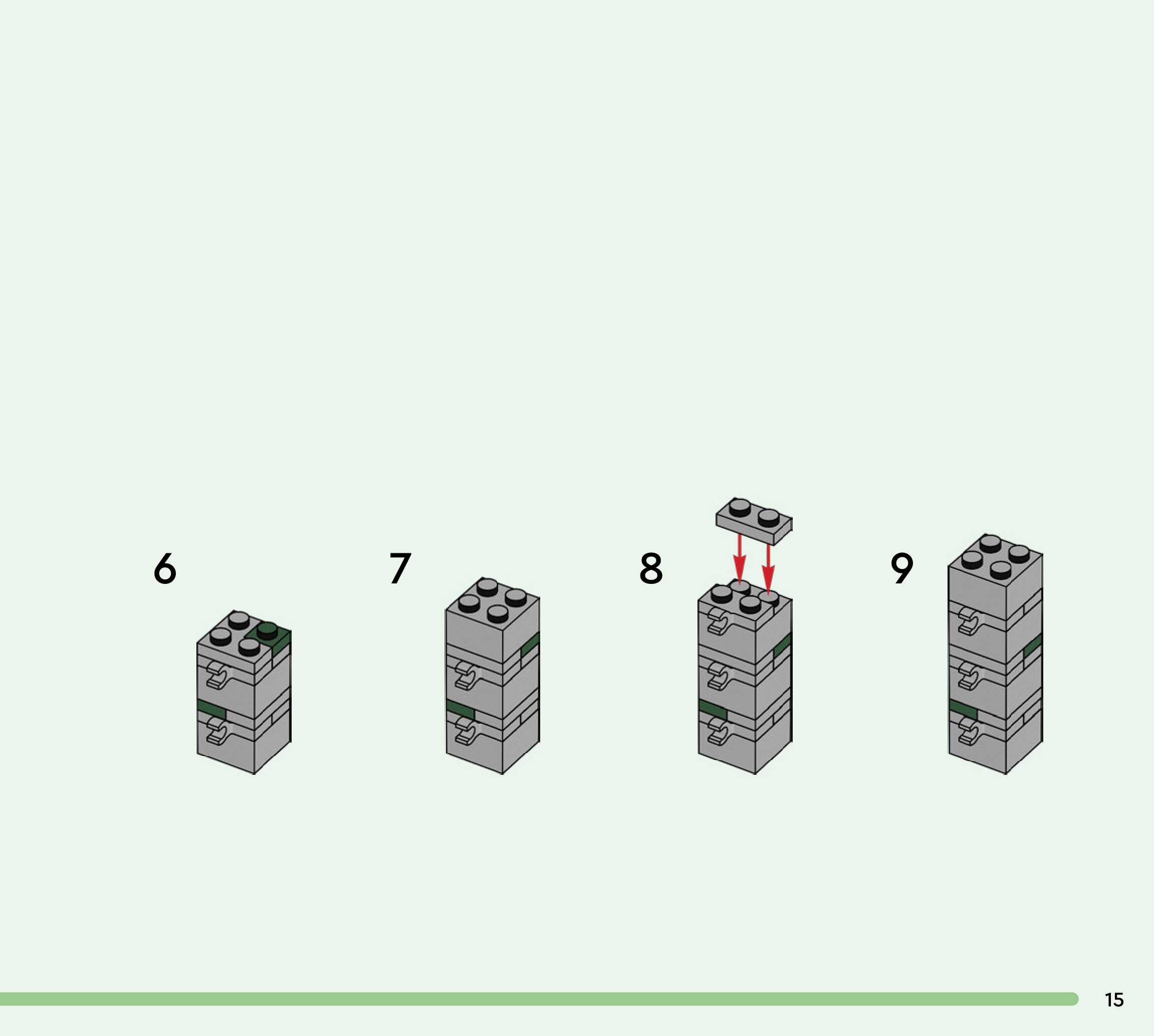 6

7

8

9

15