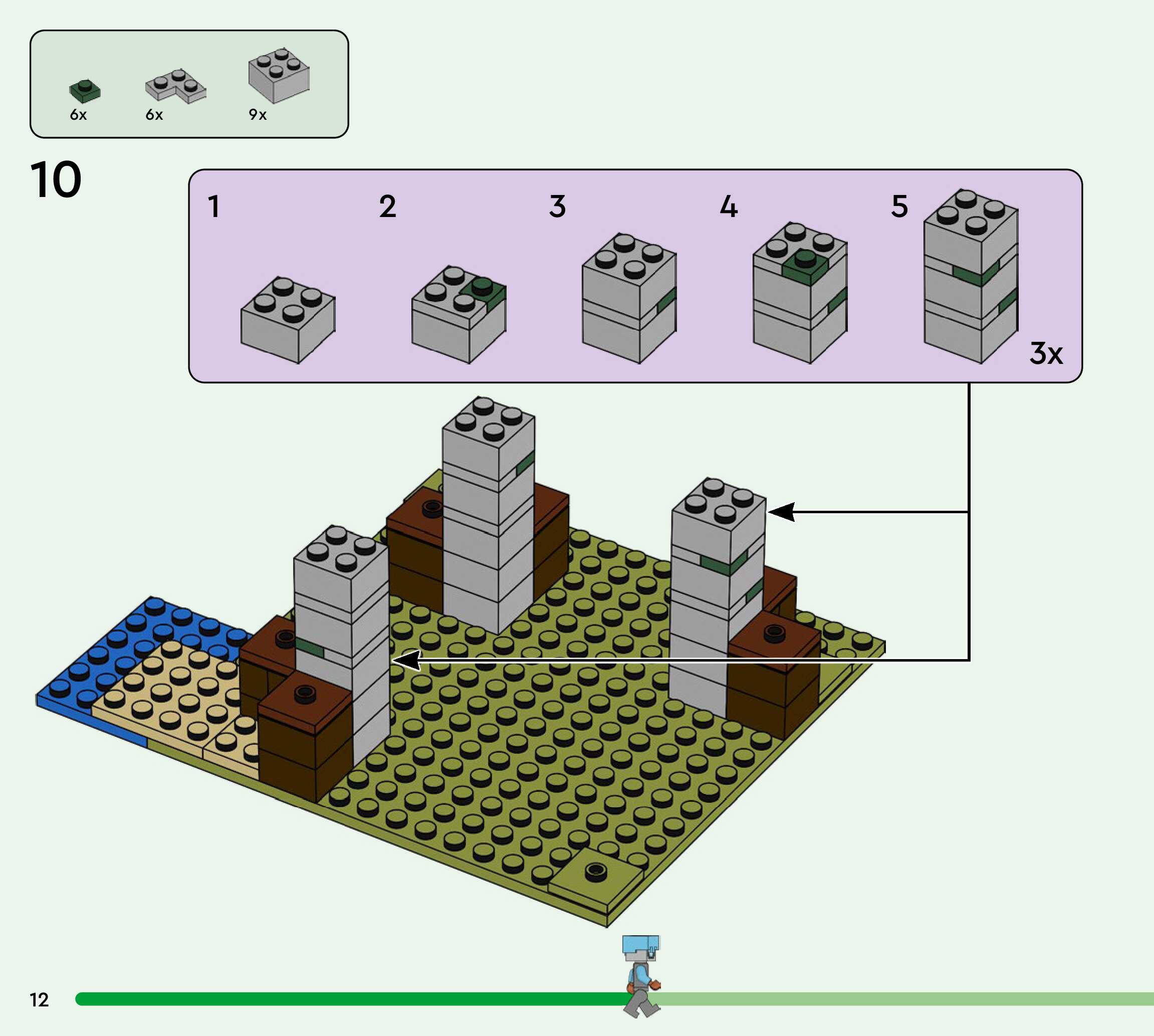 6x
6x
9x

10

1
2
3
4
5
3x

12